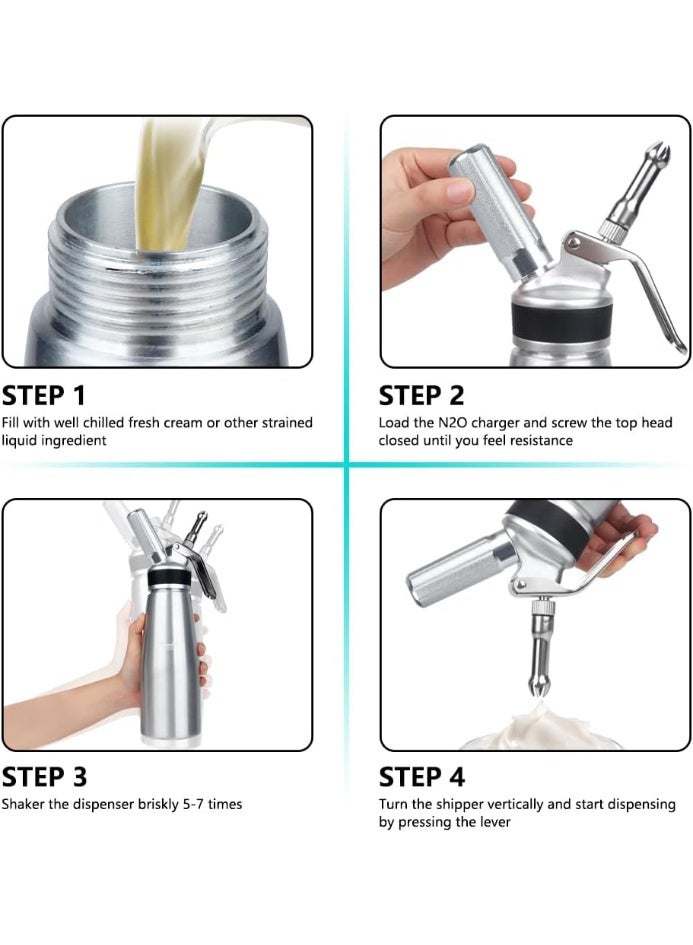 STEP 1
Fill with well chilled fresh cream or other strained liquid ingredient

STEP 2
Load the N2O charger and screw the top head closed until you feel resistance

STEP 3
Shaker the dispenser briskly 5-7 times

STEP 4
Turn the shipper vertically and start dispensing by pressing the lever