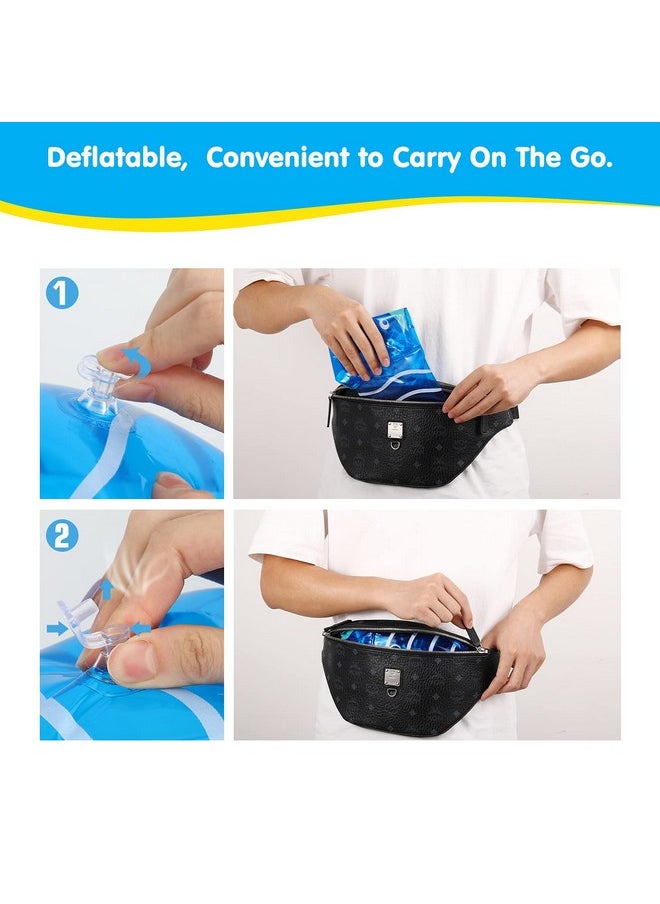 Deflatable, Convenient to Carry On The Go.

1

2