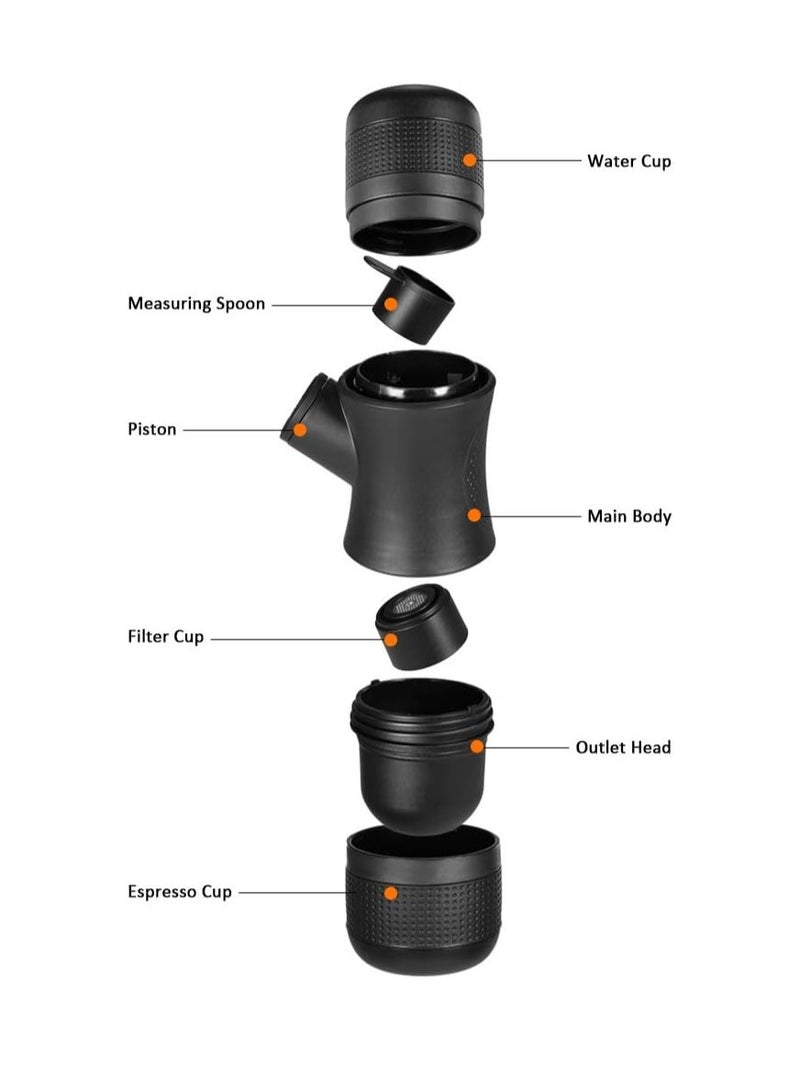 Water Cup

Measuring Spoon

Piston

Main Body

Filter Cup

Outlet Head

Espresso Cup