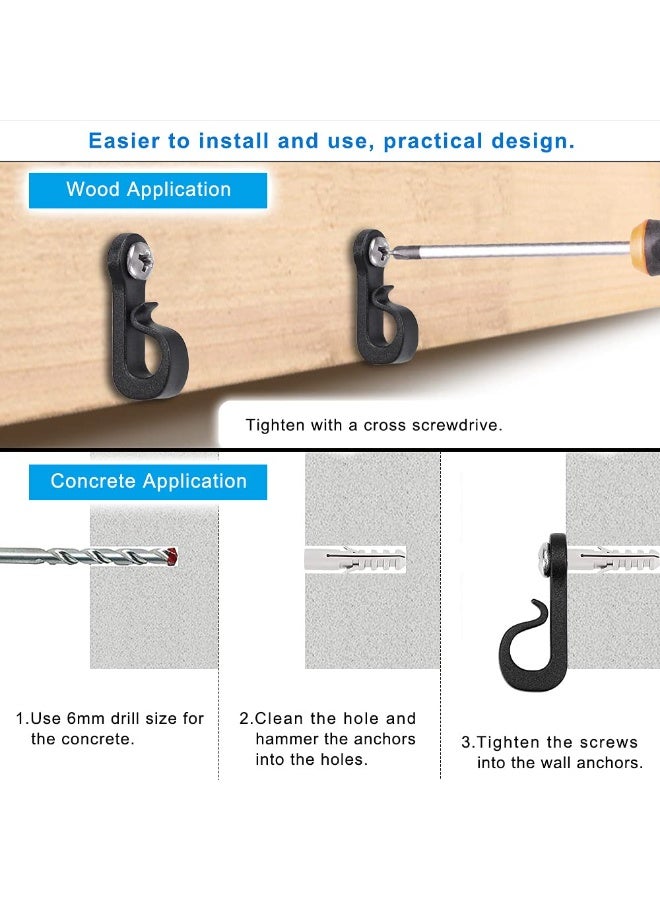 Easier to install and use, practical design.

Wood Application

Tighten with a cross screwdrive.

Concrete Application

1.Use 6mm drill size for the concrete.

2.Clean the hole and hammer the anchors into the holes.

3.Tighten the screws into the wall anchors.