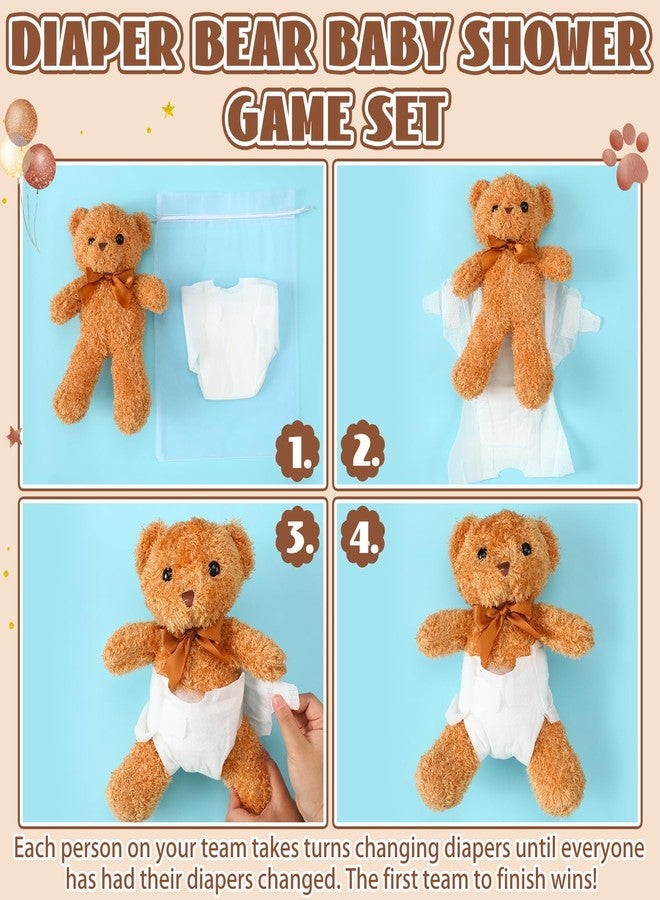 DIAPER BEAR BABY SHOWER GAME SET

1.

2.

3.

4.

Each person on your team takes turns changing diapers until everyone has had their diapers changed. The first team to finish wins!