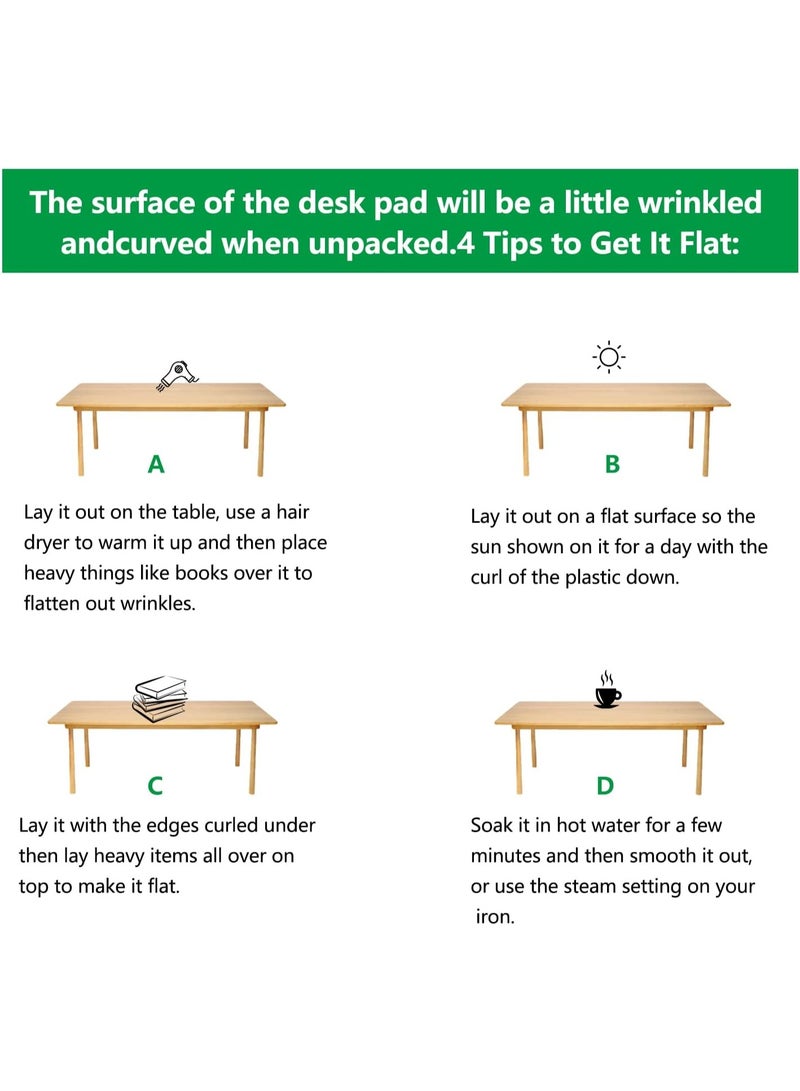 The surface of the desk pad will be a little wrinkled andcurved when unpacked.4 Tips to Get It Flat:

A

Lay it out on the table, use a hair dryer to warm it up and then place heavy things like books over it to flatten out wrinkles.

B

Lay it out on a flat surface so the sun shown on it for a day with the curl of the plastic down.

C

Lay it with the edges curled under then lay heavy items all over on top to make it flat.

D

Soak it in hot water for a few minutes and then smooth it out, or use the steam setting on your iron.