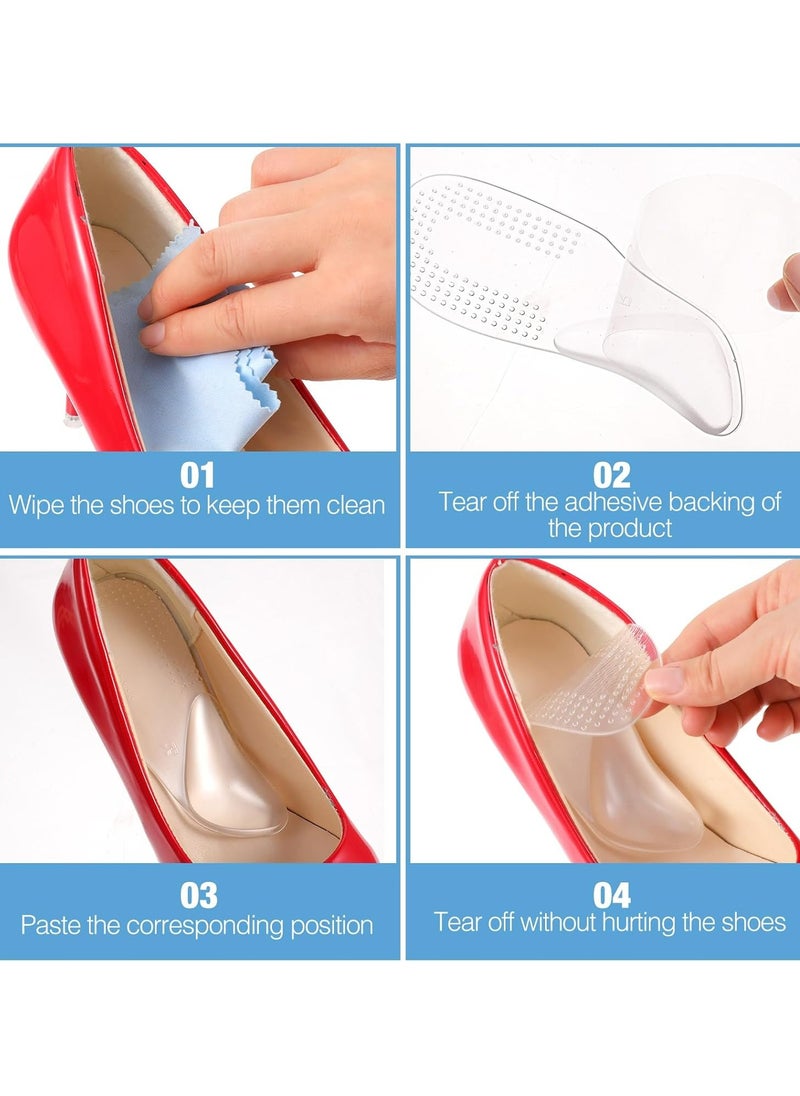 01
Wipe the shoes to keep them clean

02
Tear off the adhesive backing of the product

03
Paste the corresponding position

04
Tear off without hurting the shoes