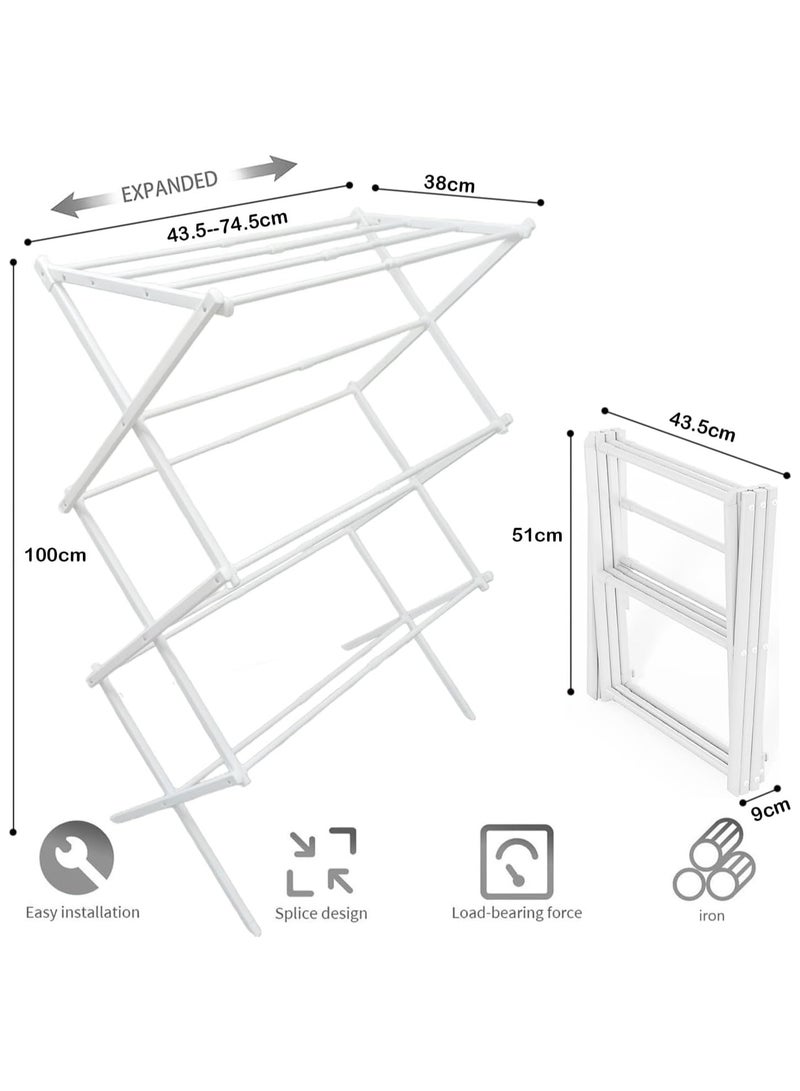 EXPANDED
43.5--74.5cm
38cm
100cm
43.5cm
51cm
9cm
Easy installation
Splice design
Load-bearing force
iron