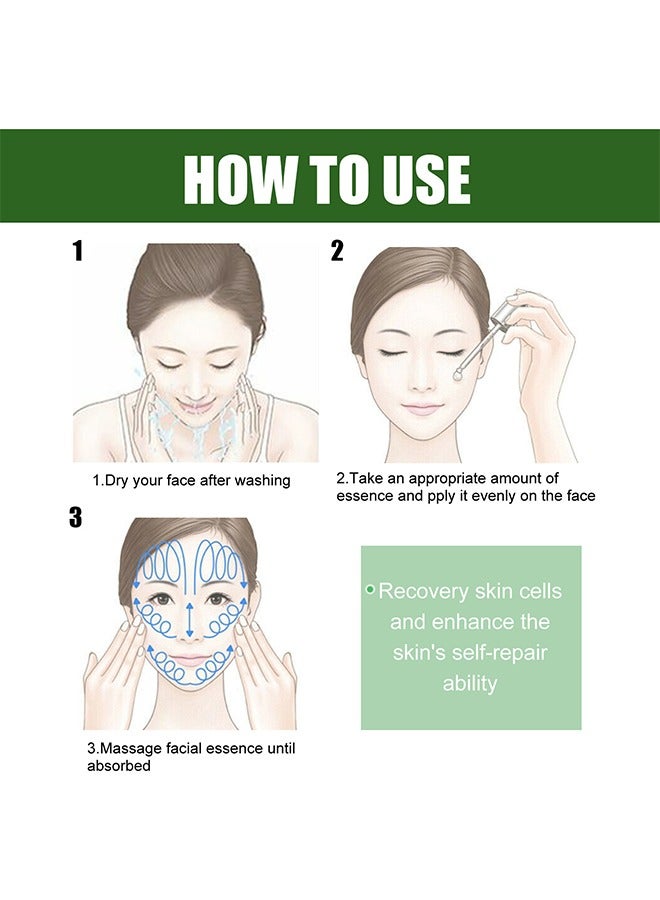 HOW TO USE

1

1.Dry your face after washing

2

2.Take an appropriate amount of essence and pply it evenly on the face

3

3.Massage facial essence until absorbed

Recovery skin cells and enhance the skin's self-repair ability