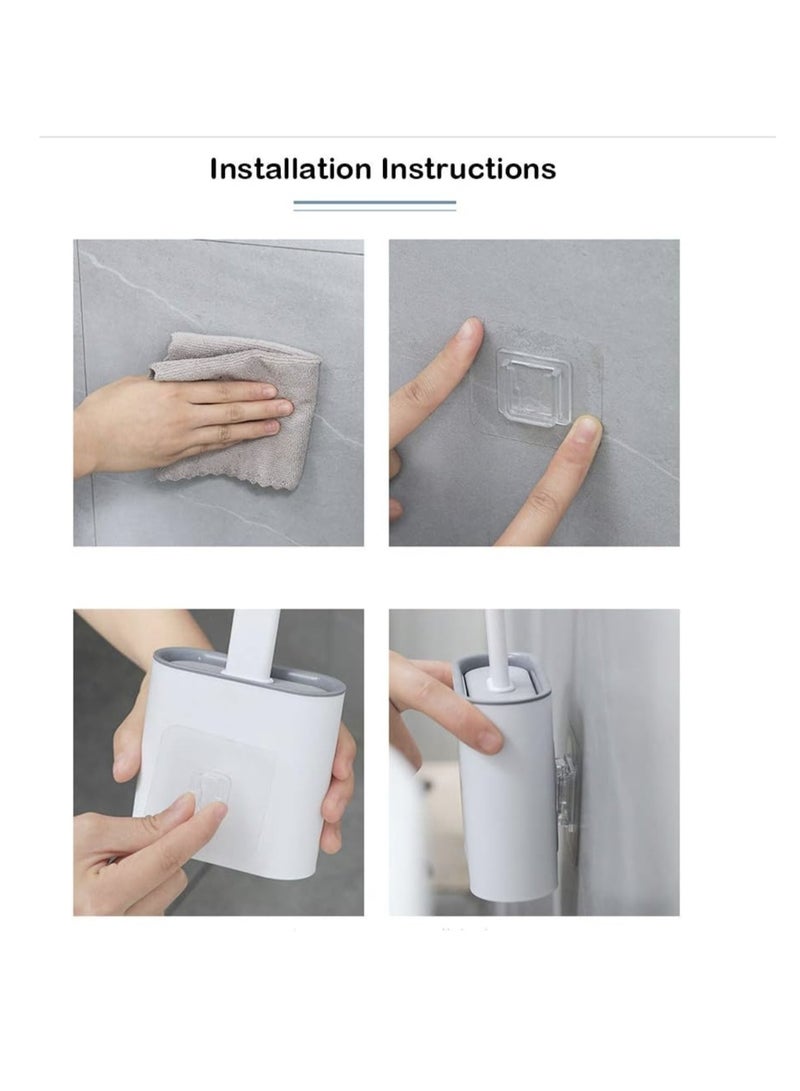 Installation Instructions