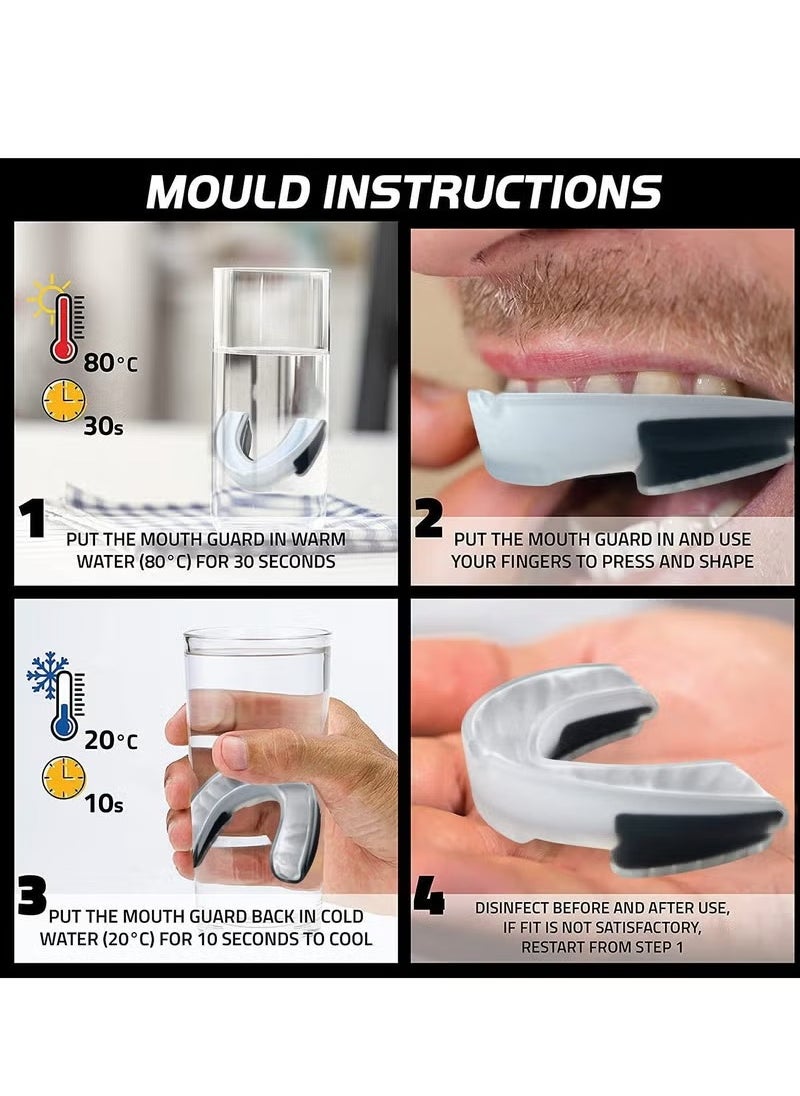 MOULD INSTRUCTIONS

80°C
30s

1 PUT THE MOUTH GUARD IN WARM WATER (80°C) FOR 30 SECONDS

2 PUT THE MOUTH GUARD IN AND USE YOUR FINGERS TO PRESS AND SHAPE

20°C
10s

3 PUT THE MOUTH GUARD BACK IN COLD WATER (20°C) FOR 10 SECONDS TO COOL

4 DISINFECT BEFORE AND AFTER USE, IF FIT IS NOT SATISFACTORY, RESTART FROM STEP 1