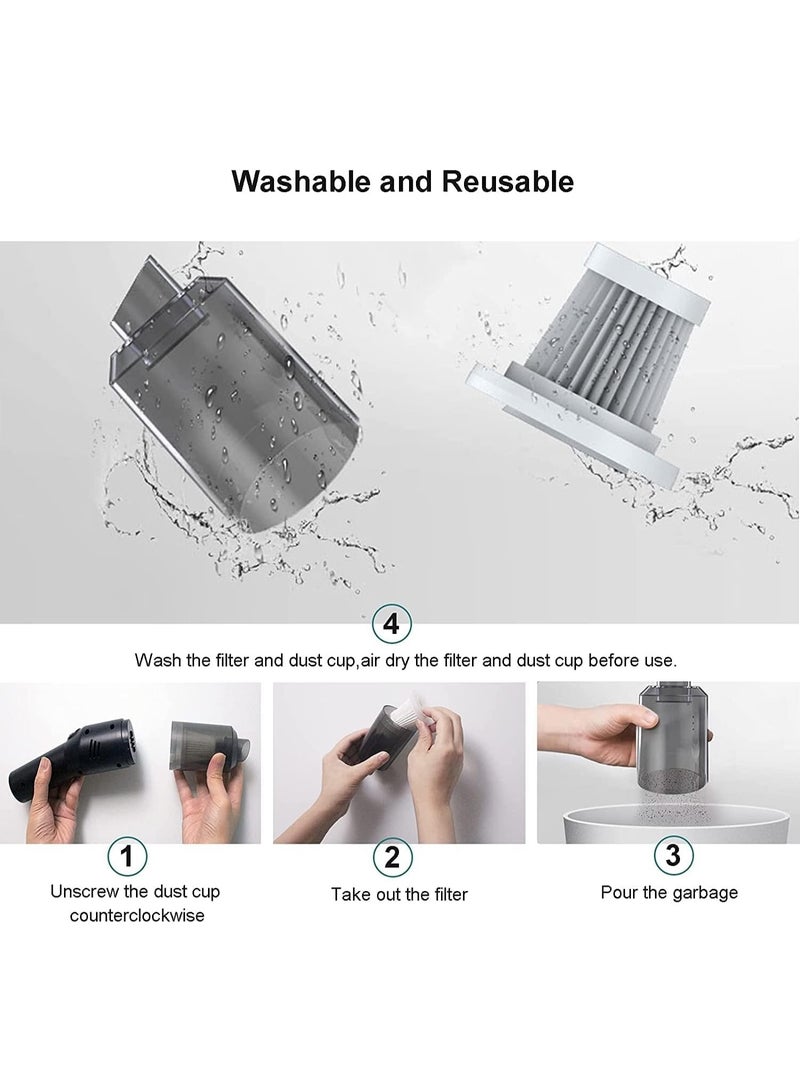 Washable and Reusable

4

Wash the filter and dust cup,air dry the filter and dust cup before use.

1

Unscrew the dust cup counterclockwise

2

Take out the filter

3

Pour the garbage