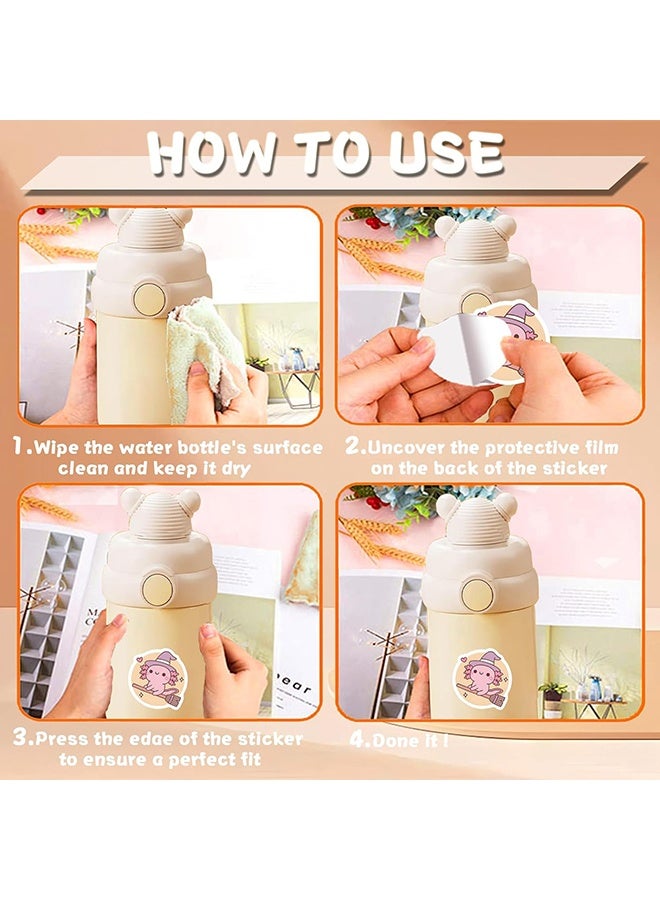 HOW TO USE

1.Wipe the water bottle's surface clean and keep it dry

2.Uncover the protective film on the back of the sticker

3.Press the edae of the sticker to ensure a perfect fit

4.Done it !