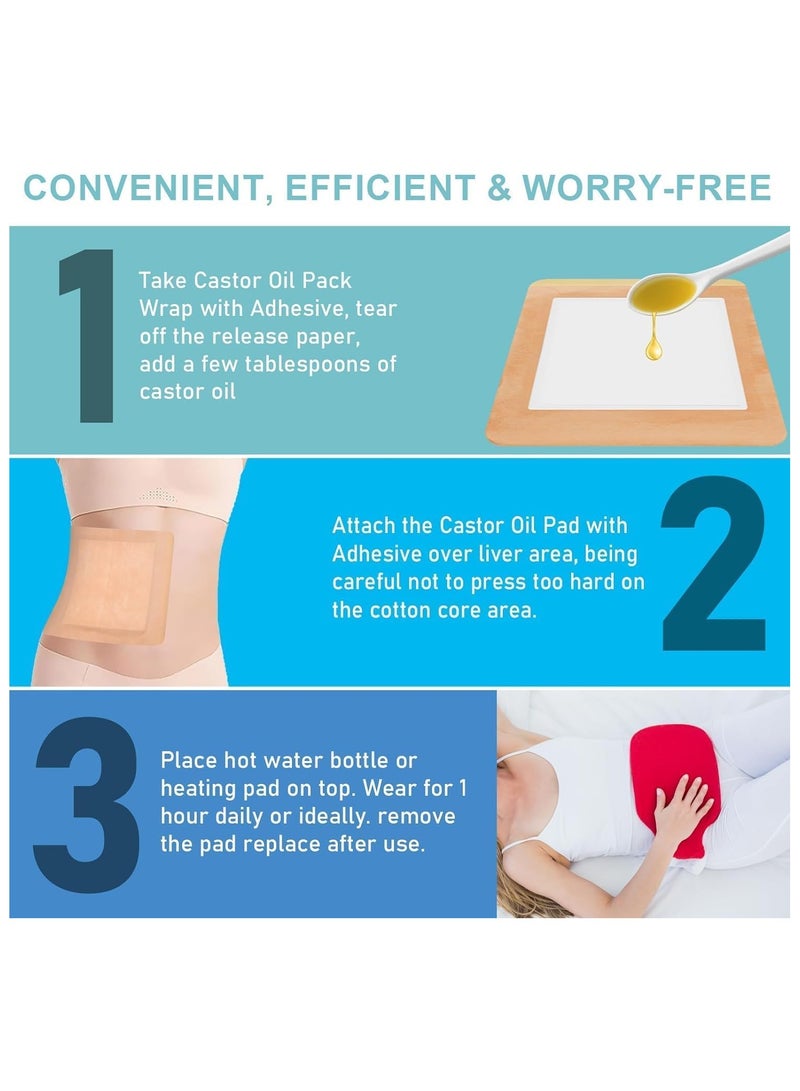 CONVENIENT, EFFICIENT & WORRY-FREE

1

Take Castor Oil Pack Wrap with Adhesive, tear off the release paper, add a few tablespoons of castor oil

Attach the Castor Oil Pad with Adhesive over liver area, being careful not to press too hard on the cotton core area.

2

3

Place hot water bottle or heating pad on top. Wear for 1 hour daily or ideally. remove the pad replace after use.