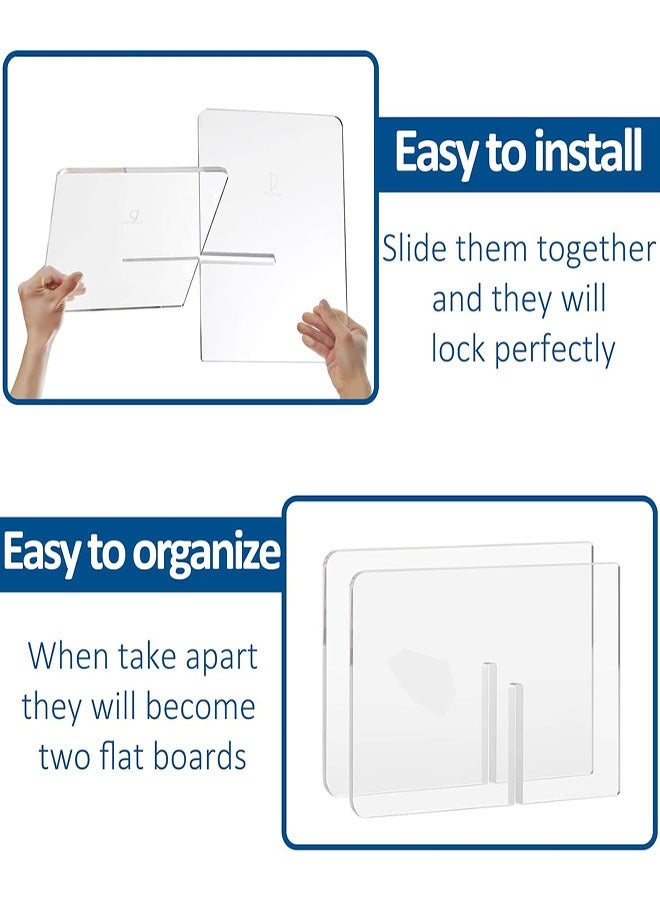 Easy to install

Slide them together and they will lock perfectly

Easy to organize

When take apart they will become two flat boards