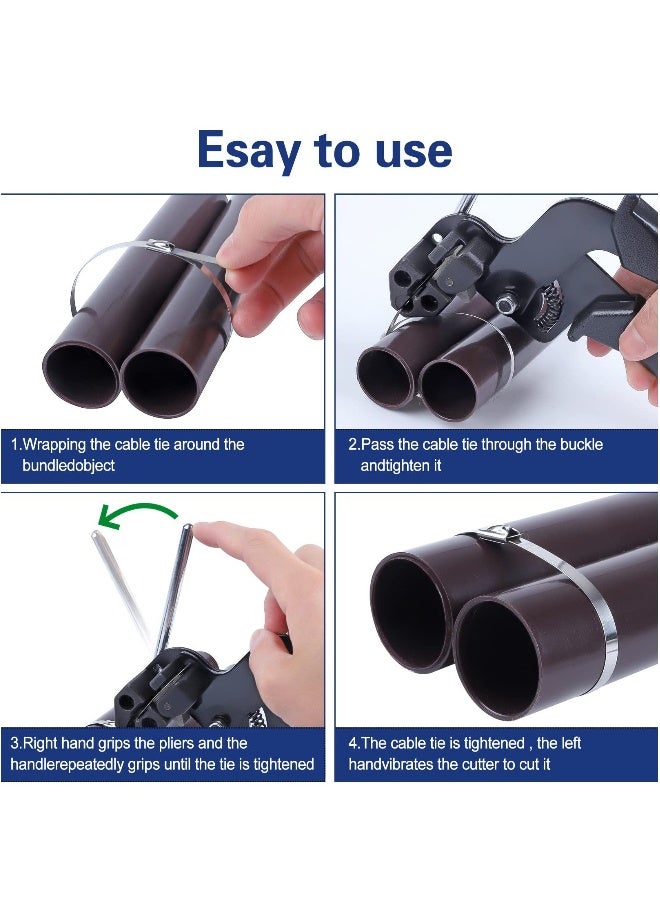 Esay to use

1.Wrapping the cable tie around the bundledobject

2.Pass the cable tie through the buckle andtighten it

3.Right hand grips the pliers and the handlerepeatedly grips until the tie is tightened

4.The cable tie is tightened , the left handvibrates the cutter to cut it