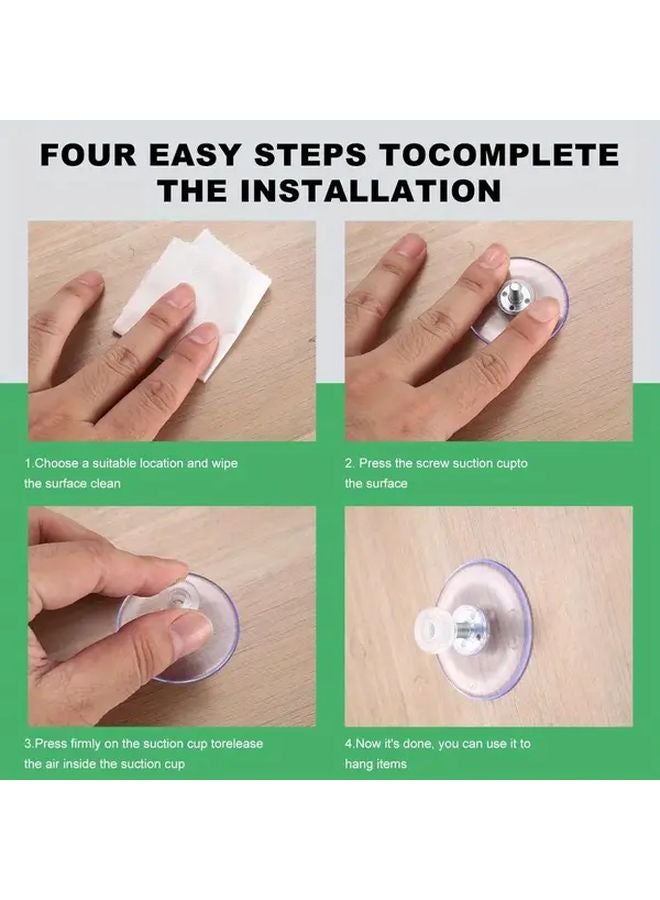 FOUR EASY STEPS TOCOMPLETE THE INSTALLATION

1.Choose a suitable location and wipe the surface clean

2. Press the screw suction cupto the surface

3.Press firmly on the suction cup torelease the air inside the suction cup

4.Now it's done, you can use it to hang items