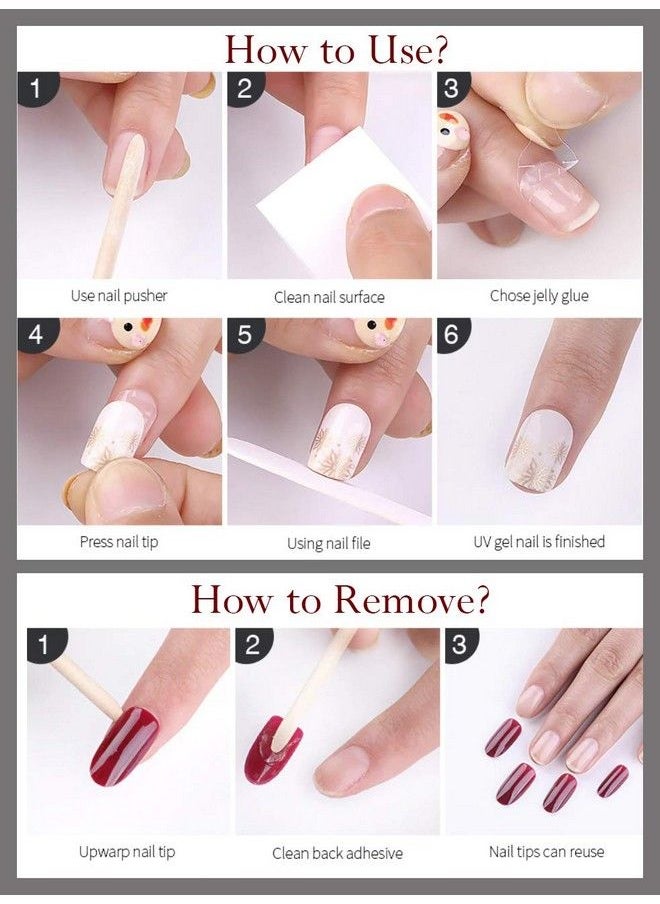 How to Use?

1
Use nail pusher

2
Clean nail surface

3
Chose jelly glue

4
Press nail tip

5
Using nail file

6
UV gel nail is finished

How to Remove?

1
Upwarp nail tip

2
Clean back adhesive

3
Nail tips can reuse