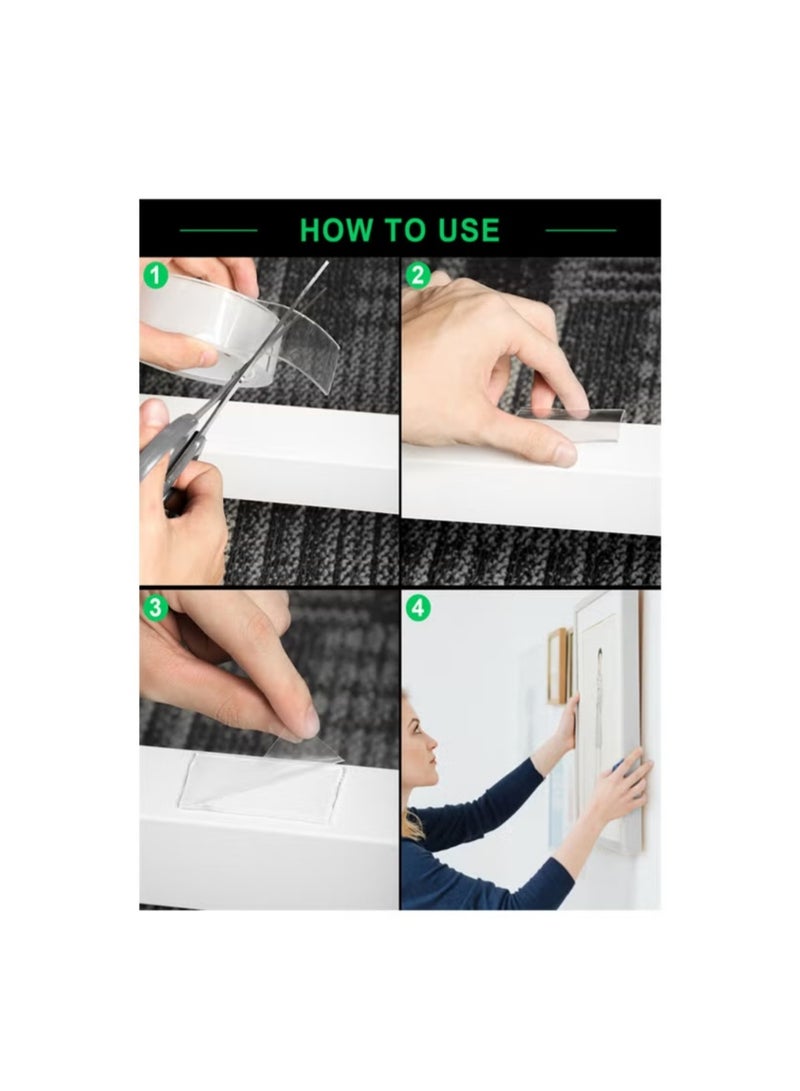 HOW TO USE

1

2

3

4