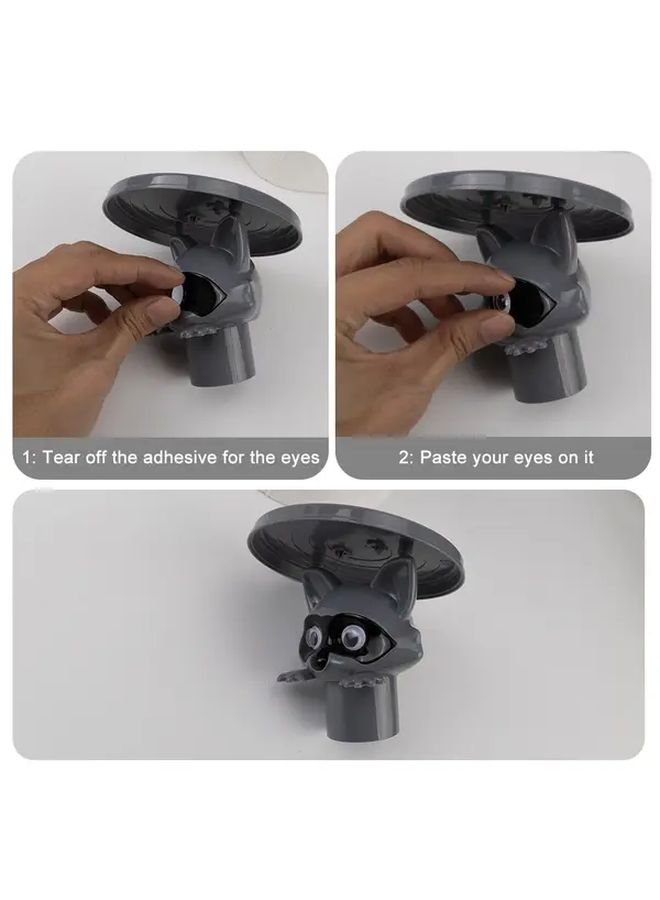 1: Tear off the adhesive for the eyes

2: Paste your eyes on it