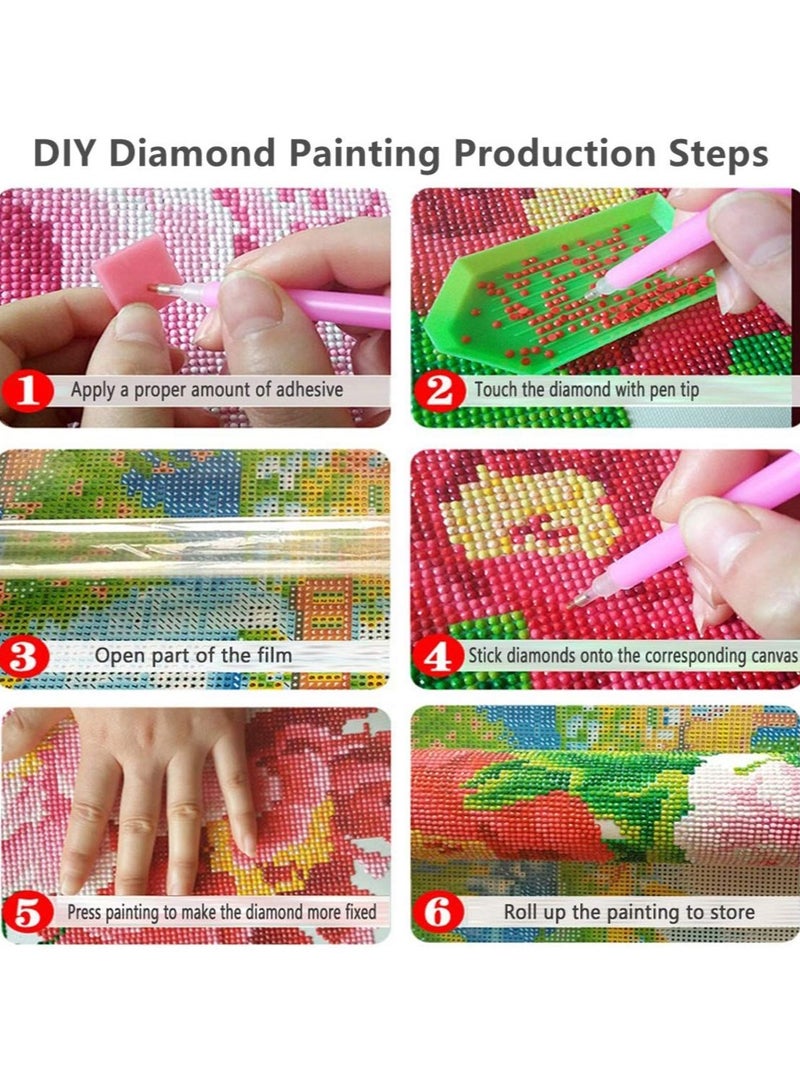 DIY Diamond Painting Production Steps

1 Apply a proper amount of adhesive

2 Touch the diamond with pen tip

3 Open part of the film

4 Stick diamonds onto the corresponding canvas

5 Press painting to make the diamond more fixed

6 Roll up the painting to store