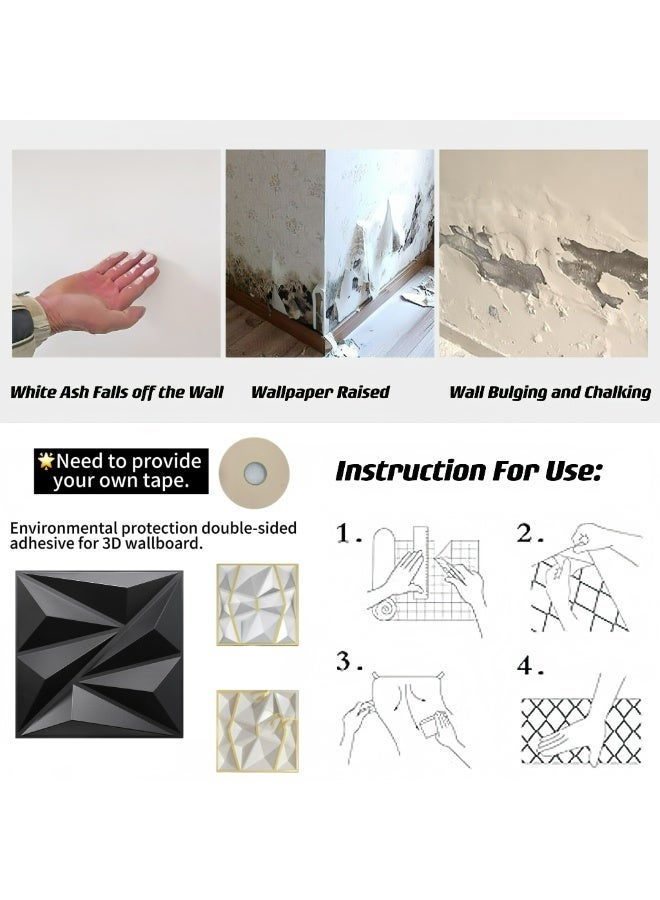 White Ash Falls off the Wall

Wallpaper Raised

Wall Bulging and Chalking

Need to provide your own tape.

Environmental protection double-sided adhesive for 3D wallboard.

Instruction For Use:

1.

2.

3.

4.