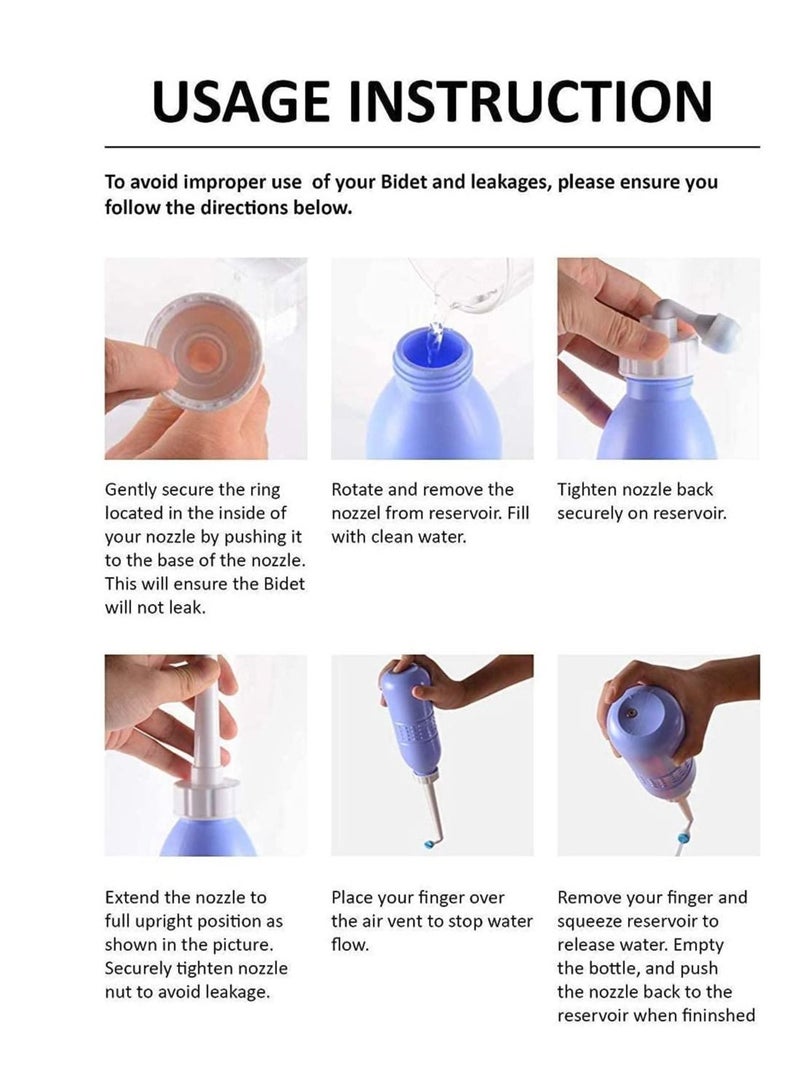 USAGE INSTRUCTION

To avoid improper use of your Bidet and leakages, please ensure you follow the directions below.

Gently secure the ring located in the inside of your nozzle by pushing it to the base of the nozzle. This will ensure the Bidet will not leak.

Rotate and remove the nozzel from reservoir. Fill with clean water.

Tighten nozzle back securely on reservoir.

Extend the nozzle to full upright position as shown in the picture. Securely tighten nozzle nut to avoid leakage.

Place your finger over the air vent to stop water flow.

Remove your finger and squeeze reservoir to release water. Empty the bottle, and push the nozzle back to the reservoir when fininshed