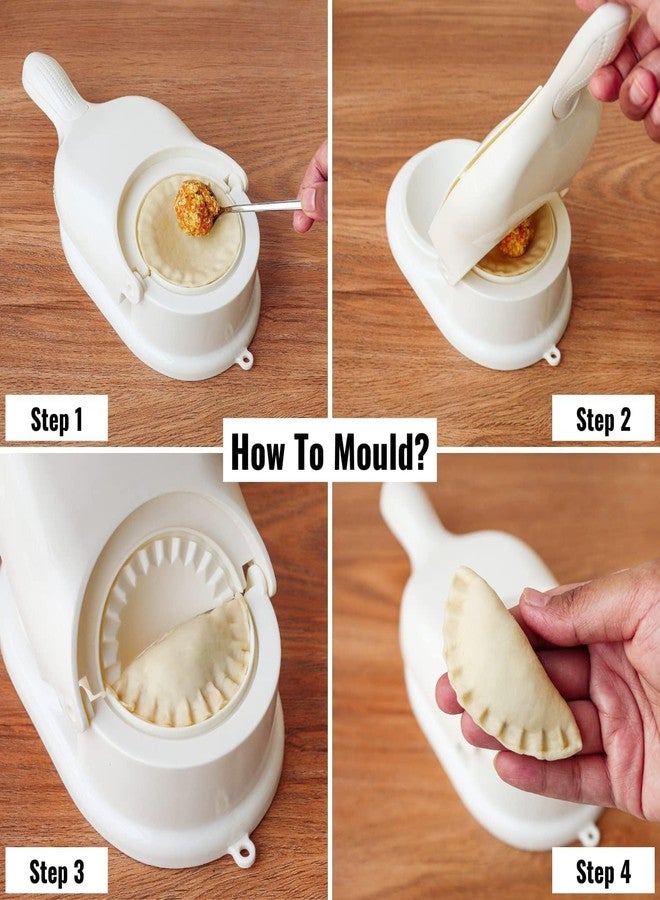 Step 1

Step 2

How To Mould?

Step 3

Step 4