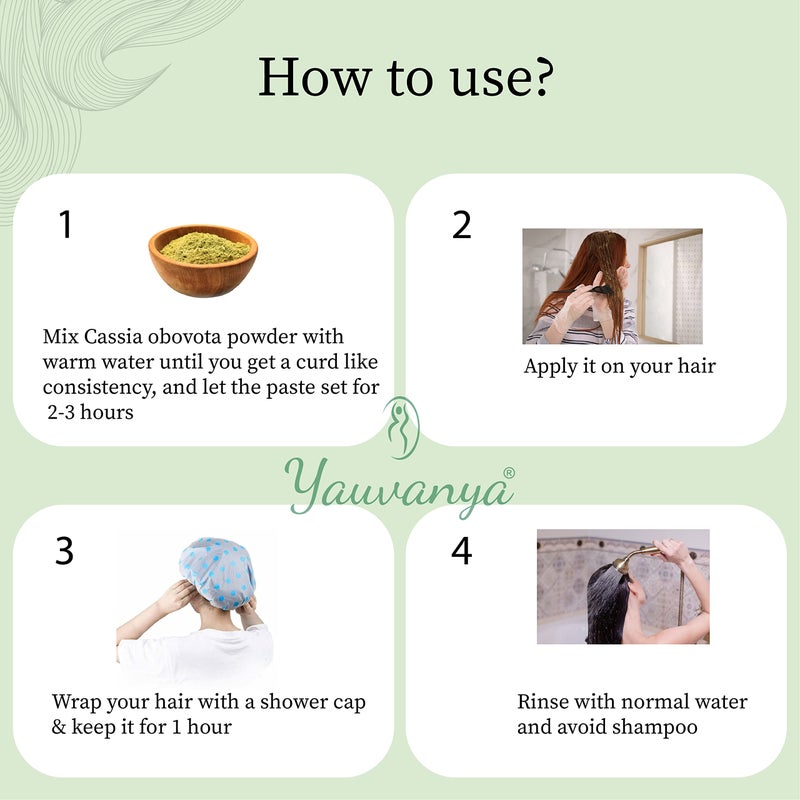 How to use?

1

Mix Cassia obovota powder with warm water until you get a curd like consistency, and let the paste set for 2-3 hours

2

Apply it on your hair

Yauvanya®

3

Wrap your hair with a shower cap & keep it for 1 hour

4

Rinse with normal water and avoid shampoo