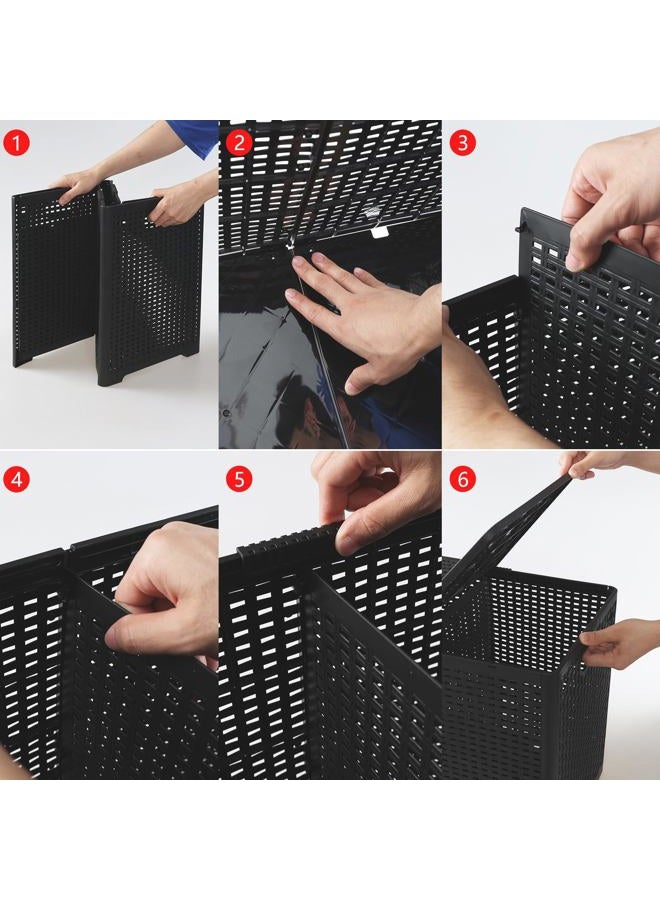 1
2
3
4
5
6