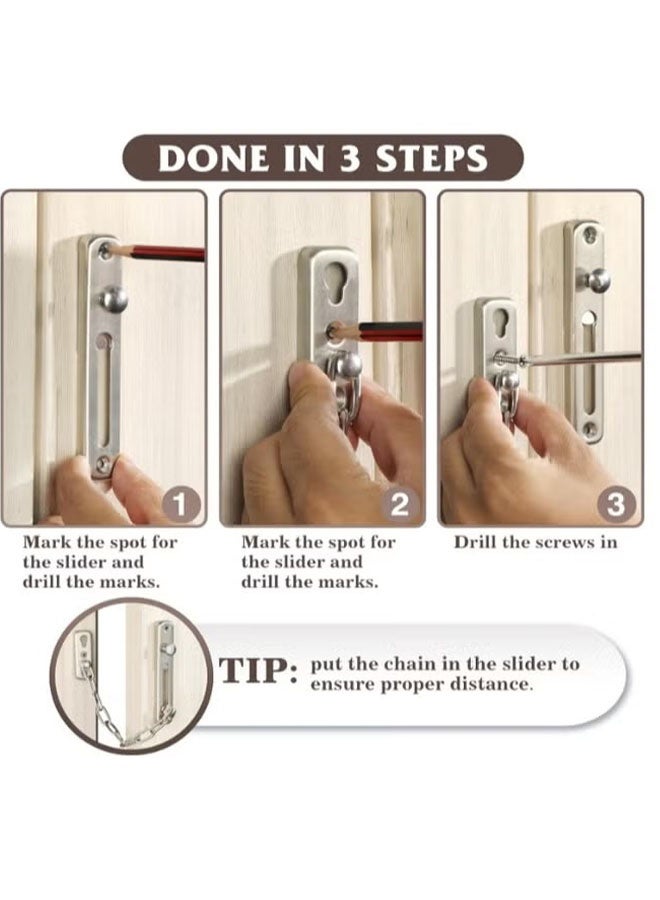 DONE IN 3 STEPS

1
Mark the spot for the slider and drill the marks.

2
Mark the spot for the slider and drill the marks.

3
Drill the screws in

TIP: put the chain in the slider to ensure proper distance.