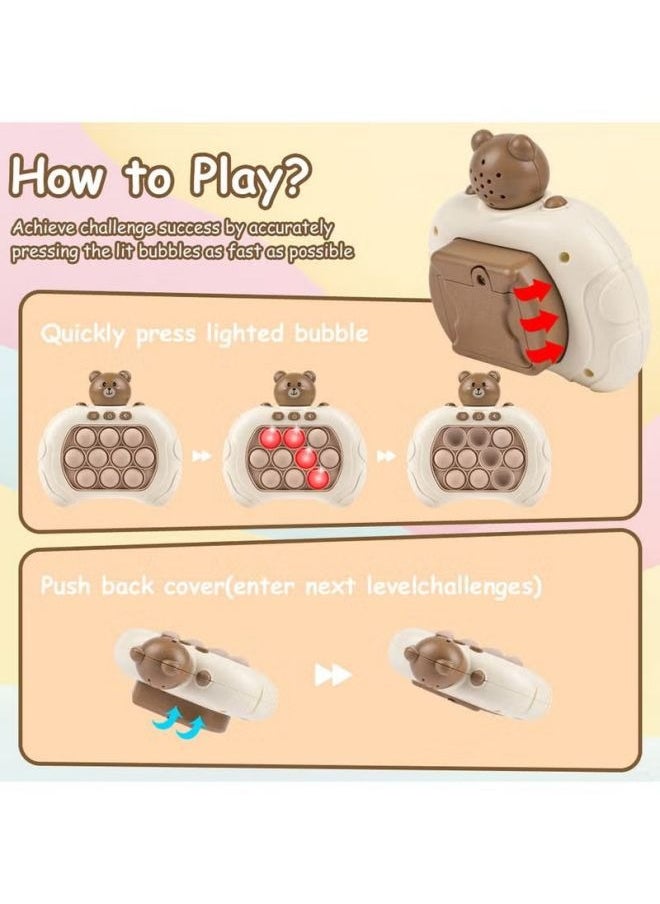 How to Play?

Achieve challenge success by accurately pressing the lit bubbles as fast as possible

Quickly press lighted bubble

Push back cover(enter next levelchallenges)