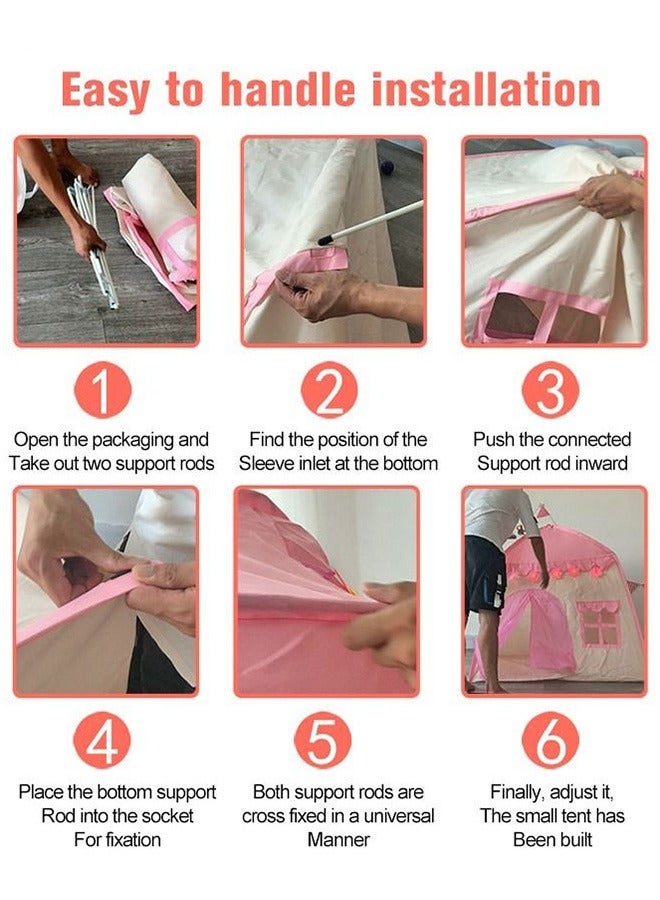 Easy to handle installation

1

Open the packaging and Take out two support rods

2

Find the position of the Sleeve inlet at the bottom

3

Push the connected Support rod inward

4

Place the bottom support Rod into the socket For fixation

5

Both support rods are cross fixed in a universal Manner

6

Finally, adjust it, The small tent has Been built