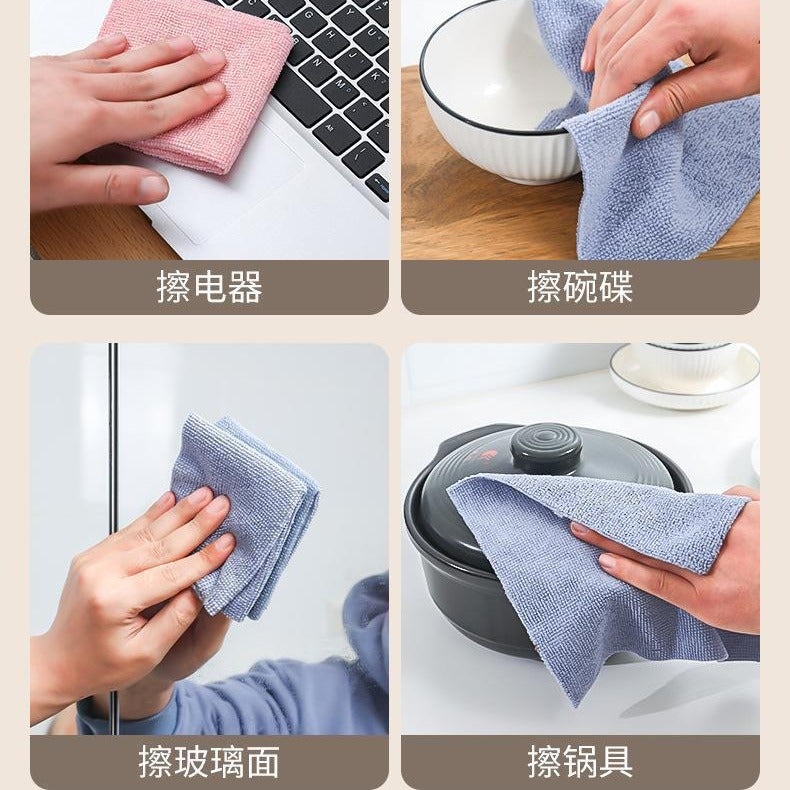 擦电器

擦碗碟

擦玻璃面

擦锅具