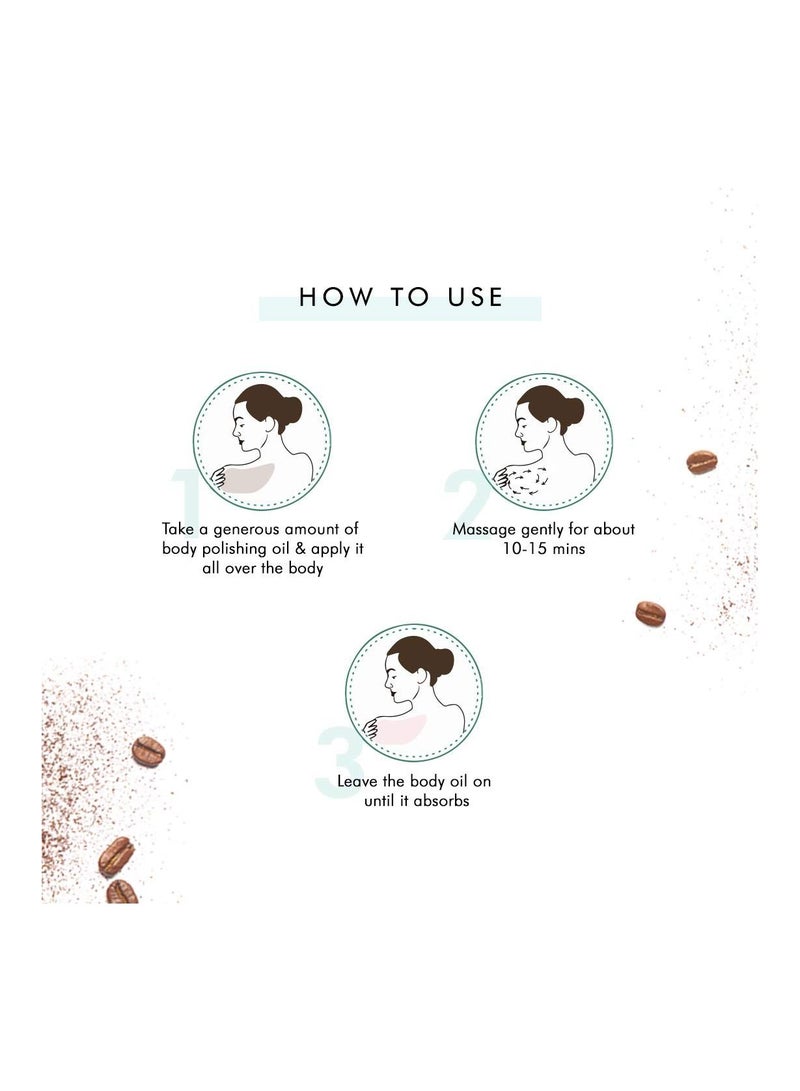 HOW TO USE

1
Take a generous amount of body polishing oil & apply it all over the body

2
Massage gently for about 10-15 mins

3
Leave the body oil on until it absorbs