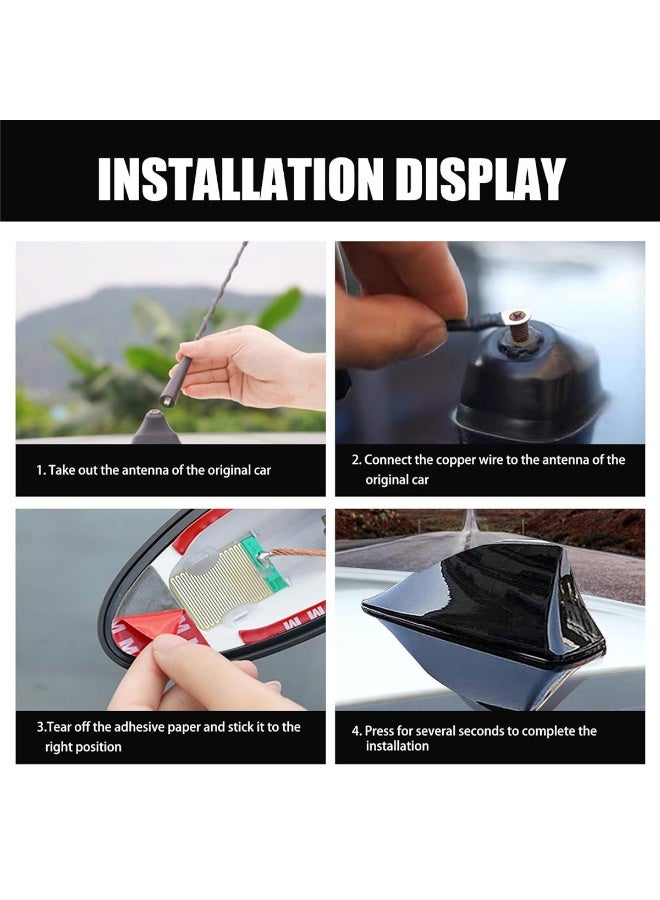 INSTALLATION DISPLAY

1. Take out the antenna of the original car

2. Connect the copper wire to the antenna of the original car

3.Tear off the adhesive paper and stick it to the right position

4. Press for several seconds to complete the installation