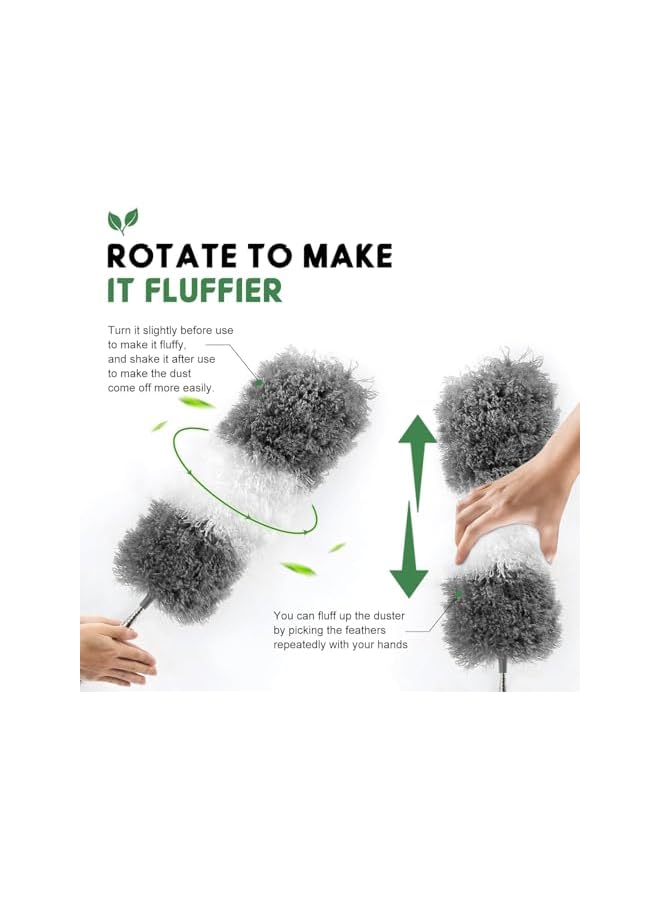 ROTATE TO MAKE
IT FLUFFIER

Turn it slightly before use to make it fluffy, and shake it after use to make the dust come off more easily.

You can fluff up the duster by picking the feathers repeatedly with your hands