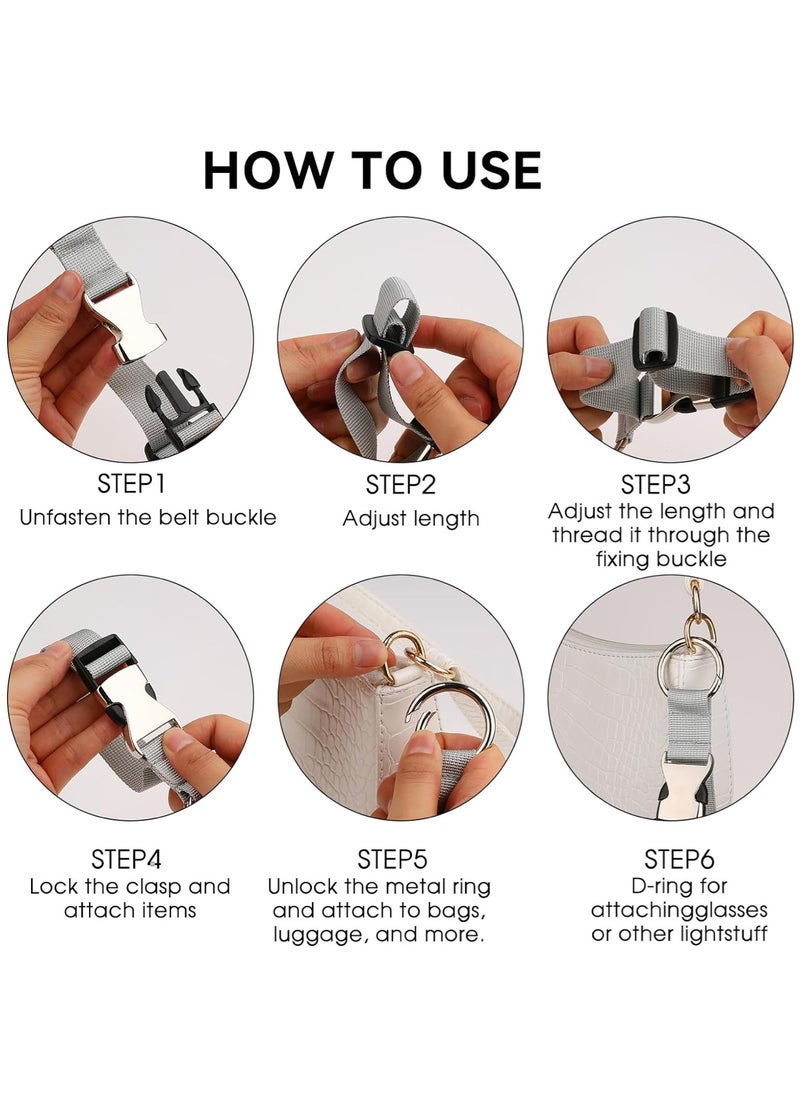 HOW TO USE

STEP1
Unfasten the belt buckle

STEP2
Adjust length

STEP3
Adjust the length and thread it through the fixing buckle

STEP4
Lock the clasp and attach items

STEP5
Unlock the metal ring and attach to bags, luggage, and more.

STEP6
D-ring for attachingglasses or other lightstuff