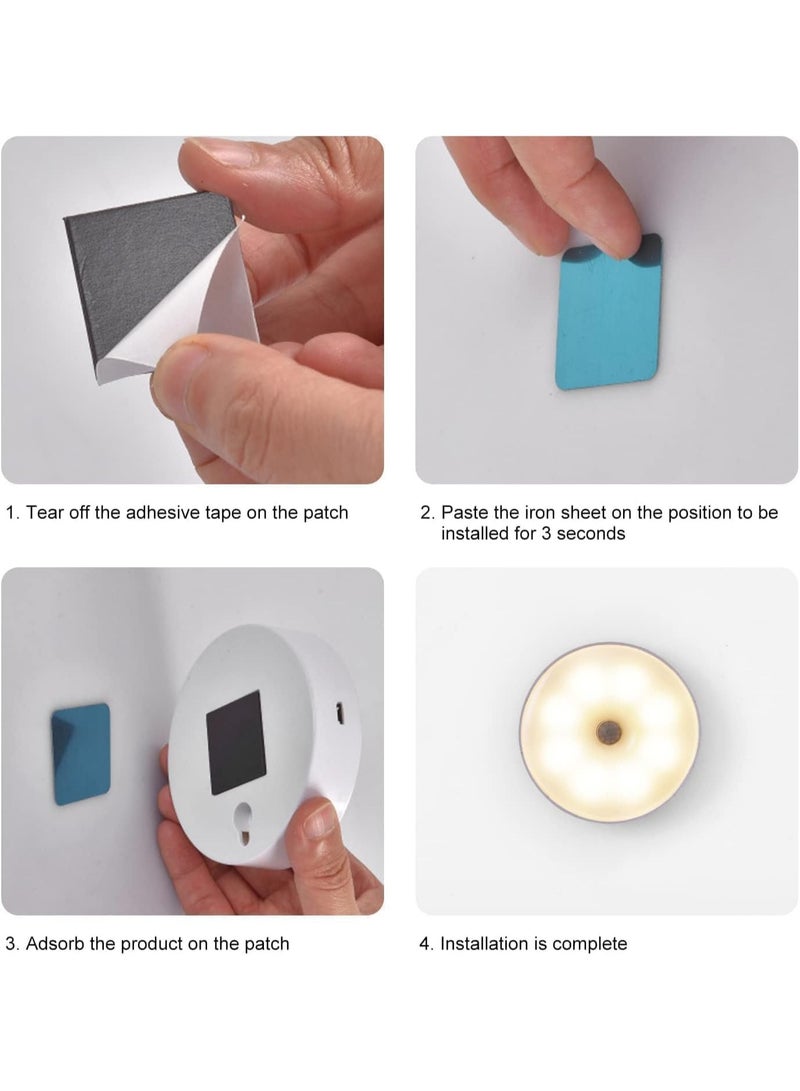 1. Tear off the adhesive tape on the patch

2. Paste the iron sheet on the position to be installed for 3 seconds

3. Adsorb the product on the patch

4. Installation is complete