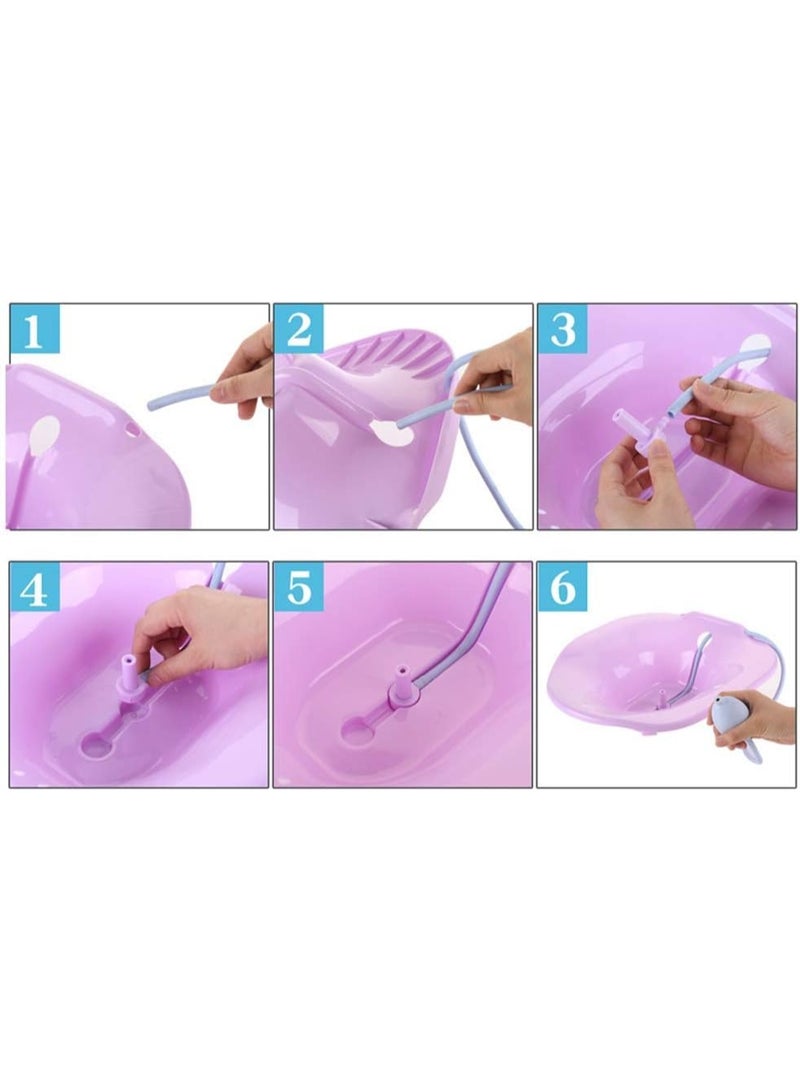 1

2

3

4

5

6