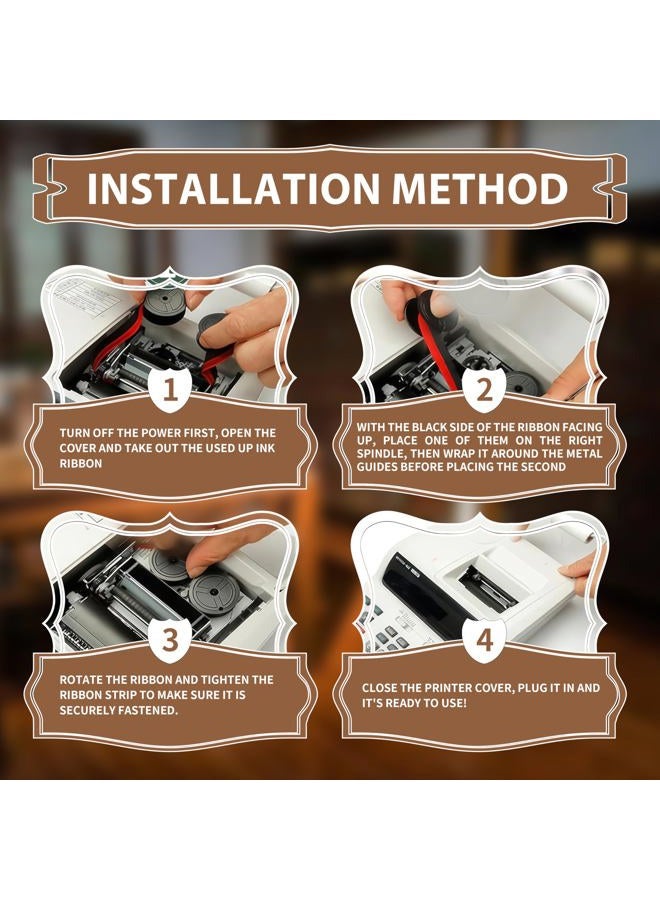 INSTALLATION METHOD

1

TURN OFF THE POWER FIRST, OPEN THE COVER AND TAKE OUT THE USED UP INK RIBBON

2

WITH THE BLACK SIDE OF THE RIBBON FACING UP, PLACE ONE OF THEM ON THE RIGHT SPINDLE, THEN WRAP IT AROUND THE METAL GUIDES BEFORE PLACING THE SECOND

3

ROTATE THE RIBBON AND TIGHTEN THE RIBBON STRIP TO MAKE SURE IT IS SECURELY FASTENED.

4

CLOSE THE PRINTER COVER, PLUG IT IN AND IT'S READY TO USE!