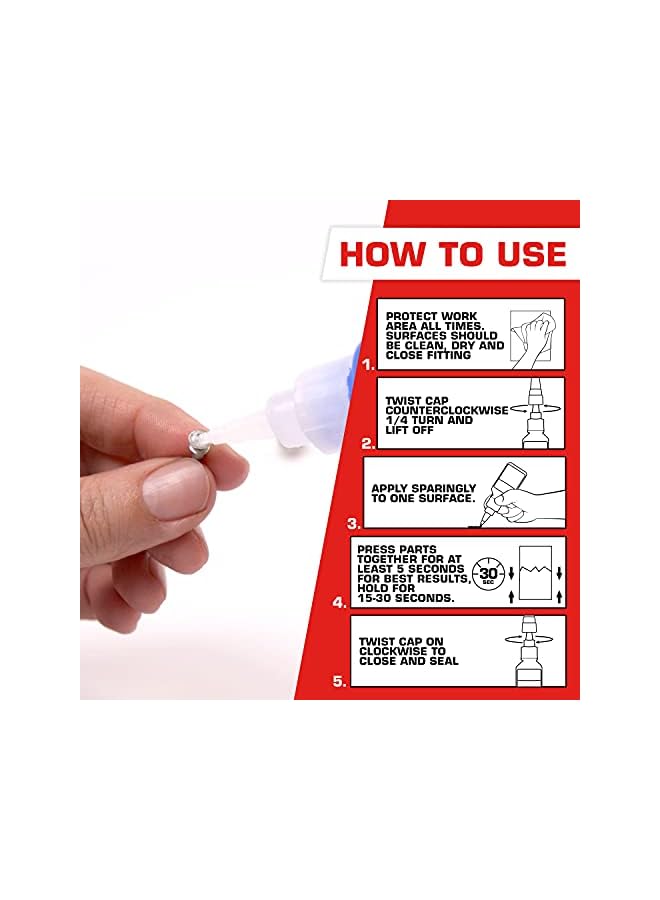 HOW TO USE

1. PROTECT WORK AREA ALL TIMES. SURFACES SHOULD BE CLEAN, DRY AND CLOSE FITTING

2. TWIST CAP COUNTERCLOCKWISE 1/4 TURN AND LIFT OFF

3. APPLY SPARINGLY TO ONE SURFACE.

4. PRESS PARTS TOGETHER FOR AT LEAST 5 SECONDS FOR BEST RESULTS, HOLD FOR 15-30 SECONDS.

30 SEC

5. TWIST CAP ON CLOCKWISE TO CLOSE AND SEAL