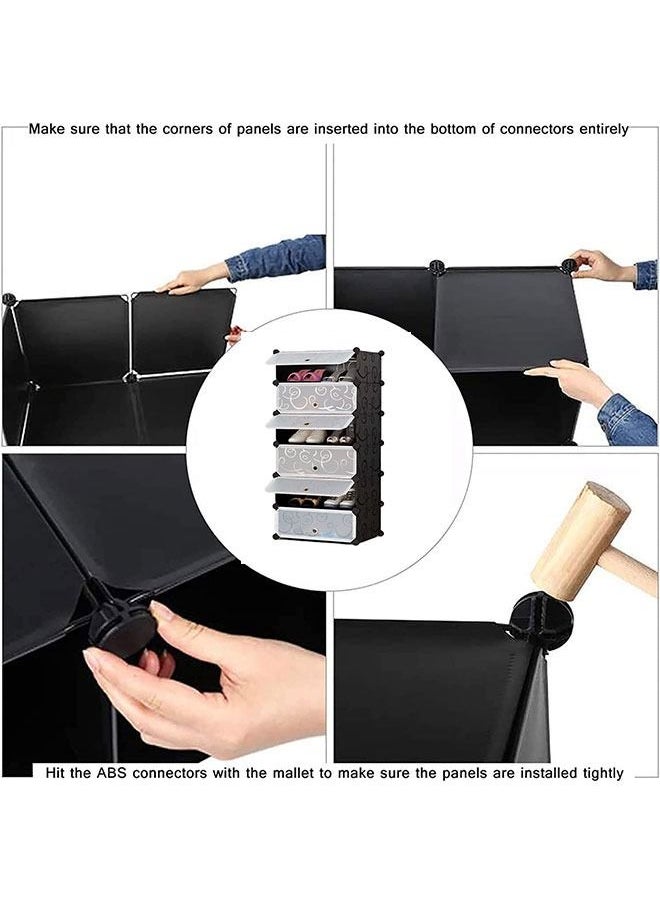 Make sure that the corners of panels are inserted into the bottom of connectors entirely

Hit the ABS connectors with the mallet to make sure the panels are installed tightly