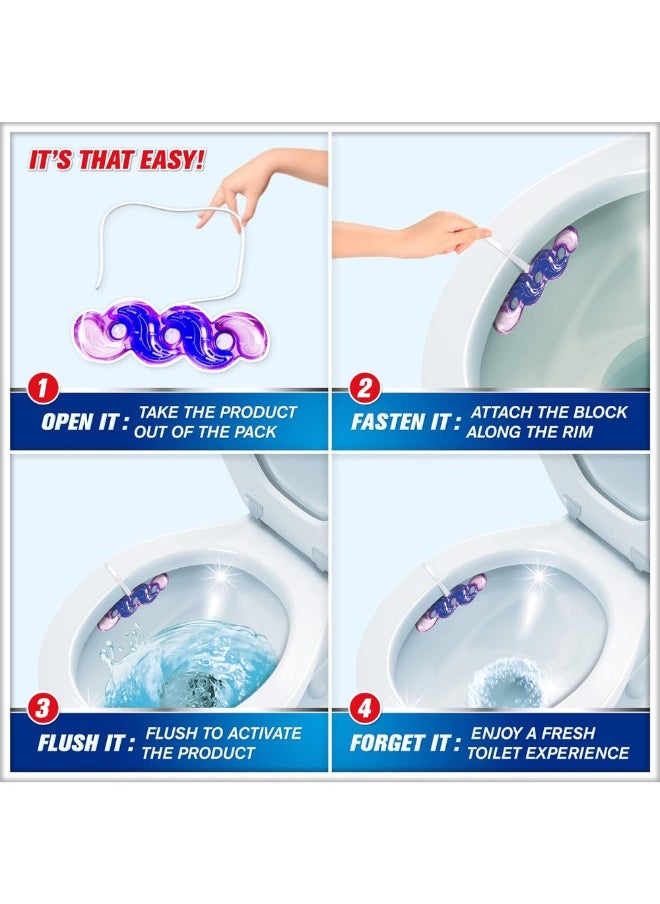 IT'S THAT EASY!

1
OPEN IT : TAKE THE PRODUCT OUT OF THE PACK

2
FASTEN IT : ATTACH THE BLOCK ALONG THE RIM

3
FLUSH IT : FLUSH TO ACTIVATE THE PRODUCT

4
FORGET IT : ENJOY A FRESH TOILET EXPERIENCE