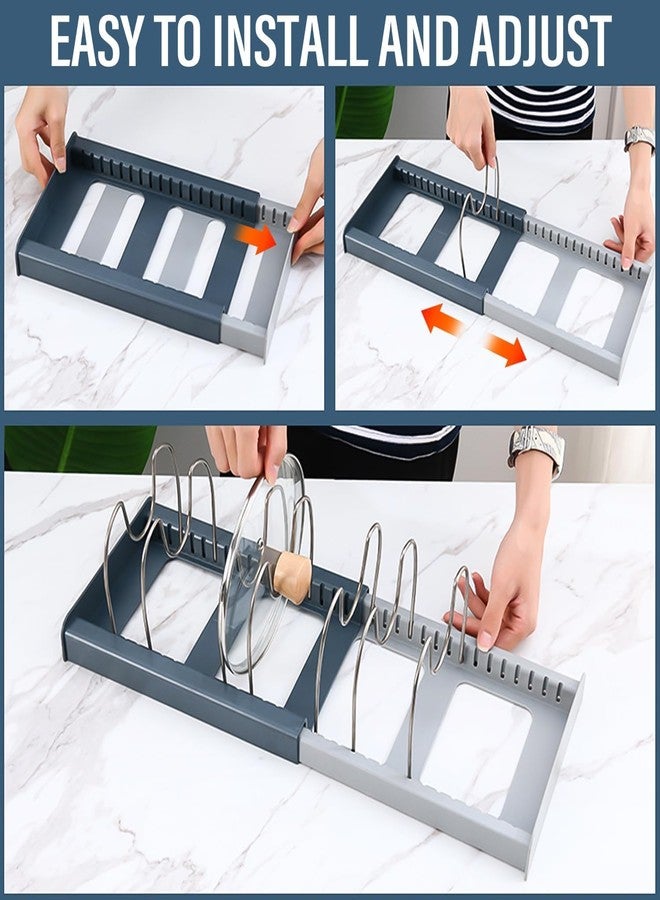 EASY TO INSTALL AND ADJUST