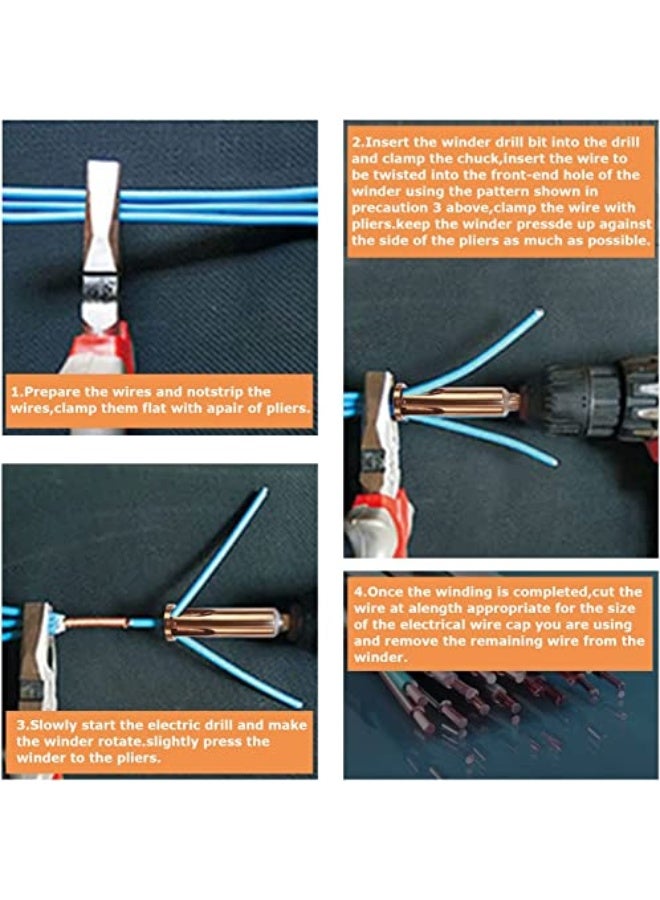 1.Prepare the wires and notstrip the wires,clamp them flat with apair of pliers.

2.Insert the winder drill bit into the drill and clamp the chuck,insert the wire to be twisted into the front-end hole of the winder using the pattern shown in precaution 3 above,clamp the wire with pliers.keep the winder pressde up against the side of the pliers as much as possible.

3.Slowly start the electric drill and make the winder rotate.slightly press the winder to the pliers.

4.Once the winding is completed,cut the wire at alength appropriate for the size of the electrical wire cap you are using and remove the remaining wire from the winder.