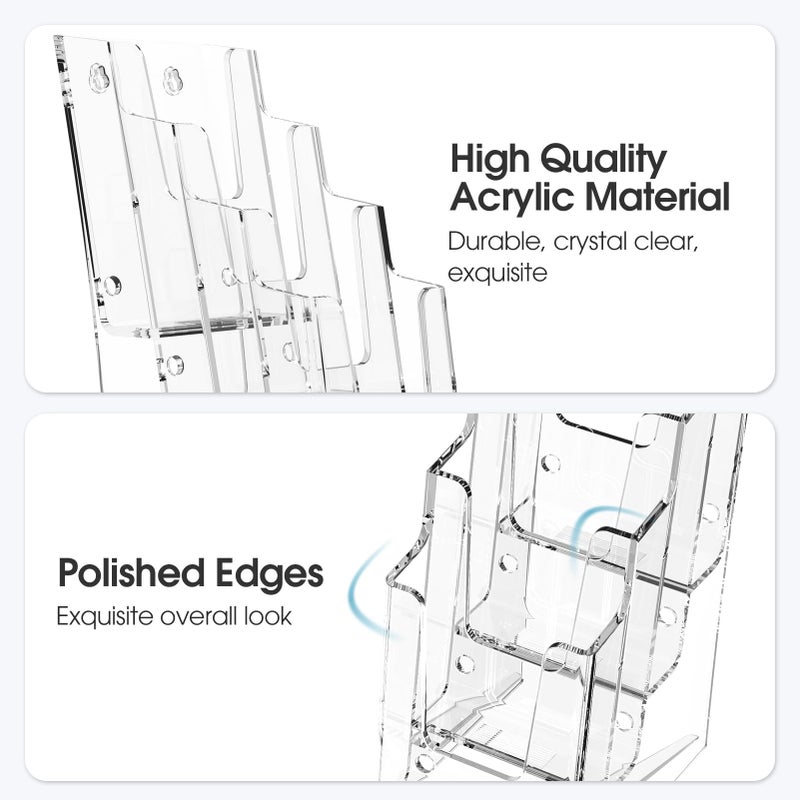 High Quality Acrylic Material

Durable, crystal clear, exquisite

Polished Edges

Exquisite overall look