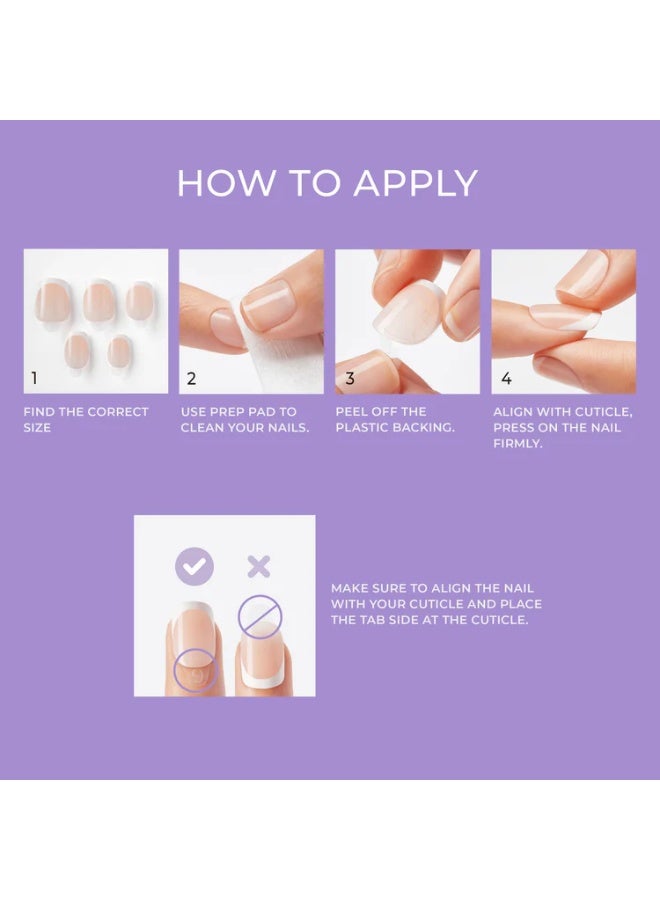 HOW TO APPLY

1

FIND THE CORRECT SIZE

2

USE PREP PAD TO CLEAN YOUR NAILS.

3

PEEL OFF THE PLASTIC BACKING.

4

ALIGN WITH CUTICLE, PRESS ON THE NAIL FIRMLY.

MAKE SURE TO ALIGN THE NAIL WITH YOUR CUTICLE AND PLACE THE TAB SIDE AT THE CUTICLE.