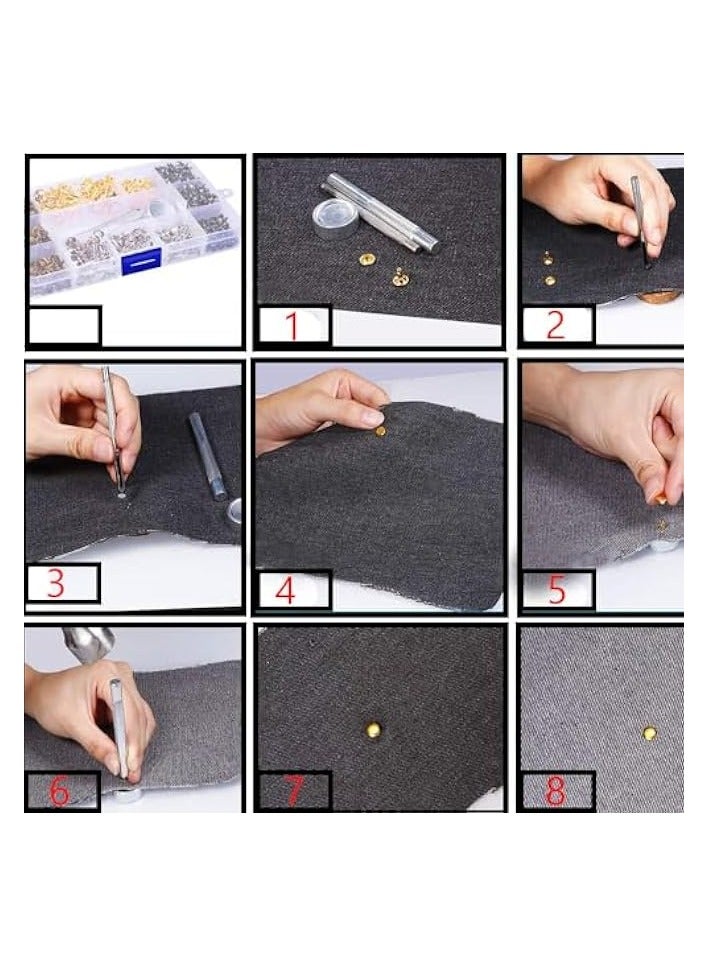 1

2

3

4

5

6

7

8