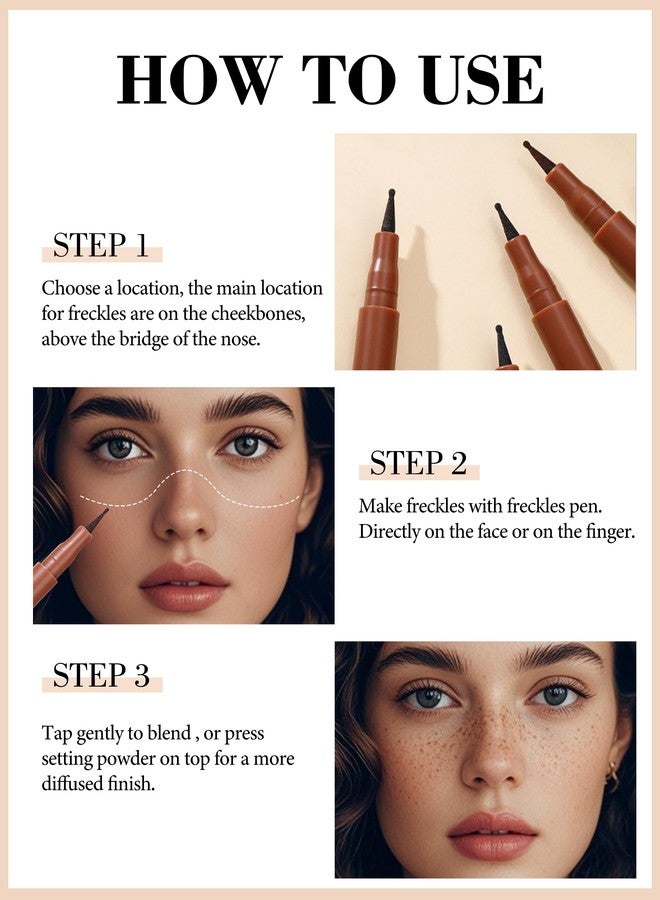 HOW TO USE

STEP 1

Choose a location, the main location for freckles are on the cheekbones, above the bridge of the nose.

STEP 2

Make freckles with freckles pen. Directly on the face or on the finger.

STEP 3

Tap gently to blend , or press setting powder on top for a more diffused finish.