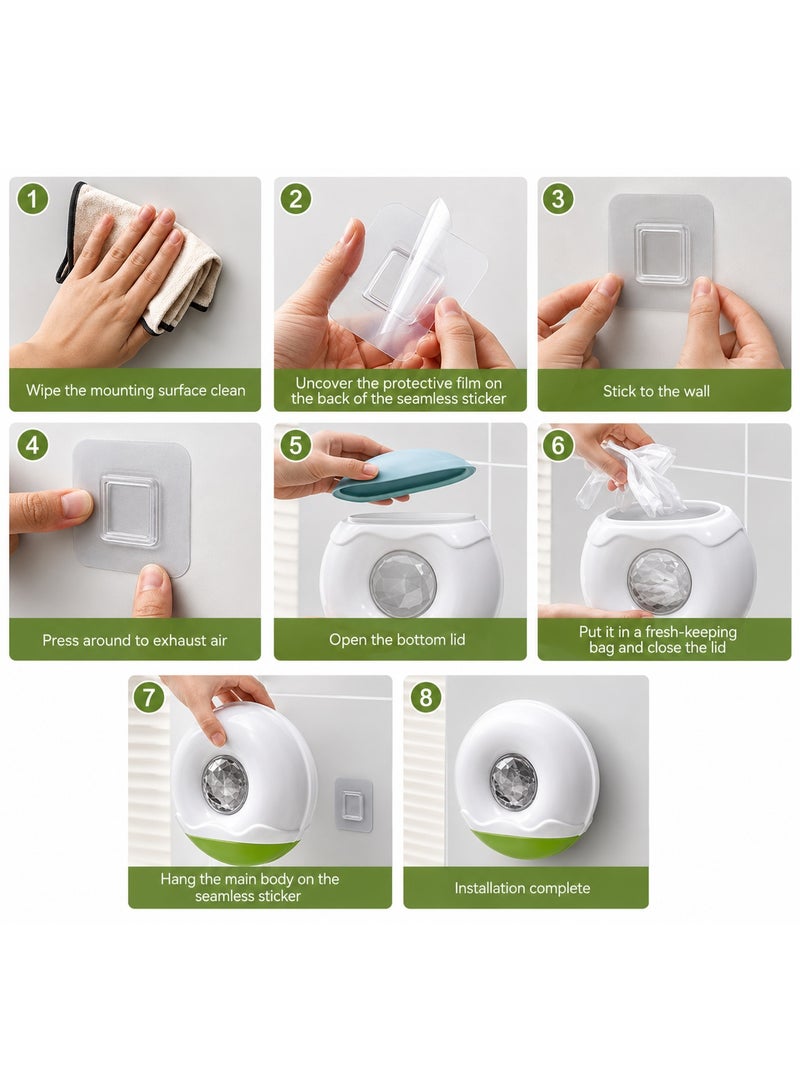 1
Wipe the mounting surface clean

2
Uncover the protective film on the back of the seamless sticker

3
Stick to the wall

4
Press around to exhaust air

5
Open the bottom lid

6
Put it in a fresh-keeping bag and close the lid

7
Hang the main body on the seamless sticker

8
Installation complete