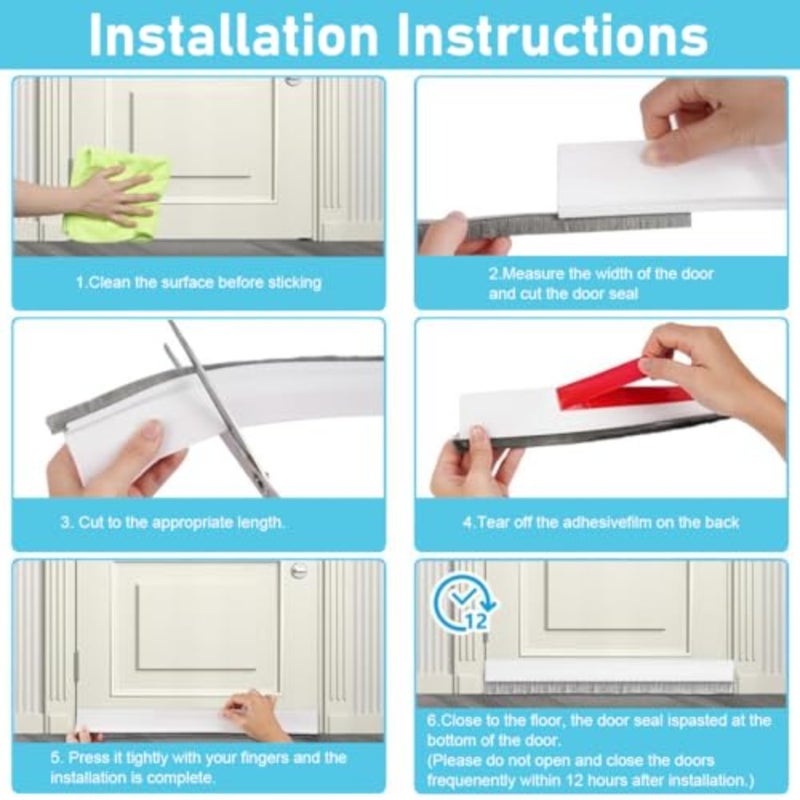 Installation Instructions

1.Clean the surface before sticking

2.Measure the width of the door and cut the door seal

3. Cut to the appropriate length.

4.Tear off the adhesivefilm on the back

5. Press it tightly with your fingers and the installation is complete.

12

6.Close to the floor, the door seal ispasted at the bottom of the door.
(Please do not open and close the doors frequenently within 12 hours after installation.)