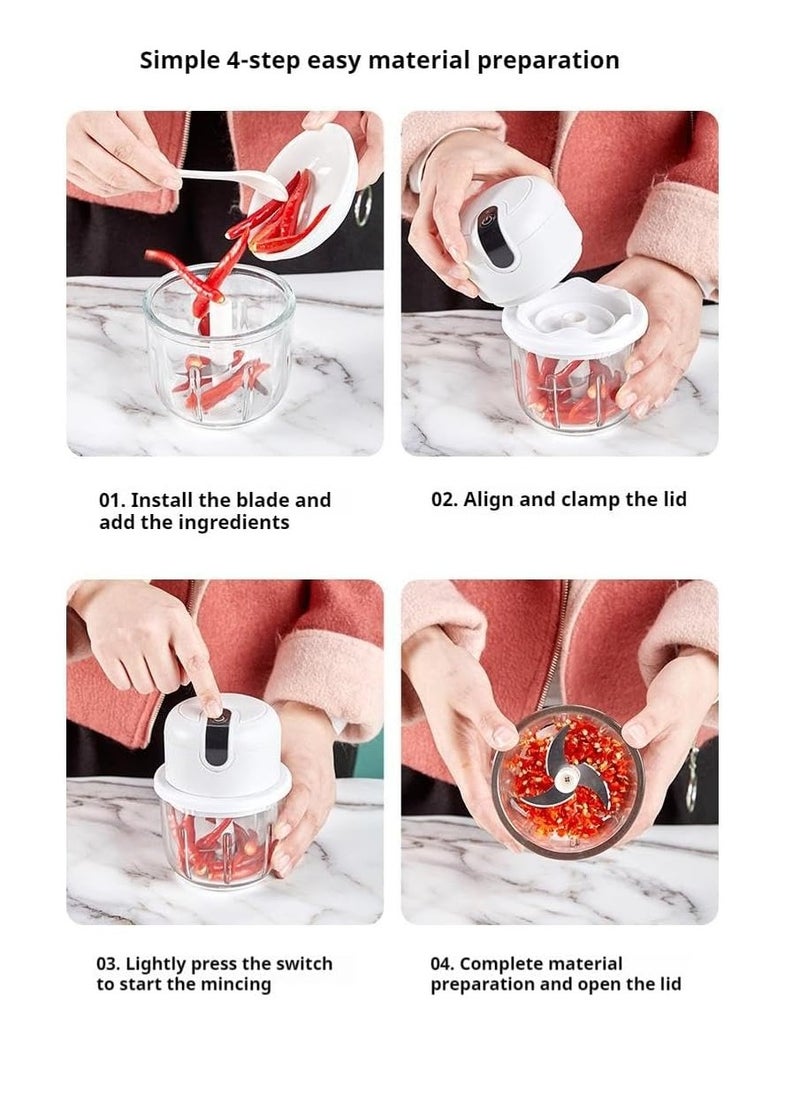 Simple 4-step easy material preparation

01. Install the blade and add the ingredients

02. Align and clamp the lid

03. Lightly press the switch to start the mincing

04. Complete material preparation and open the lid