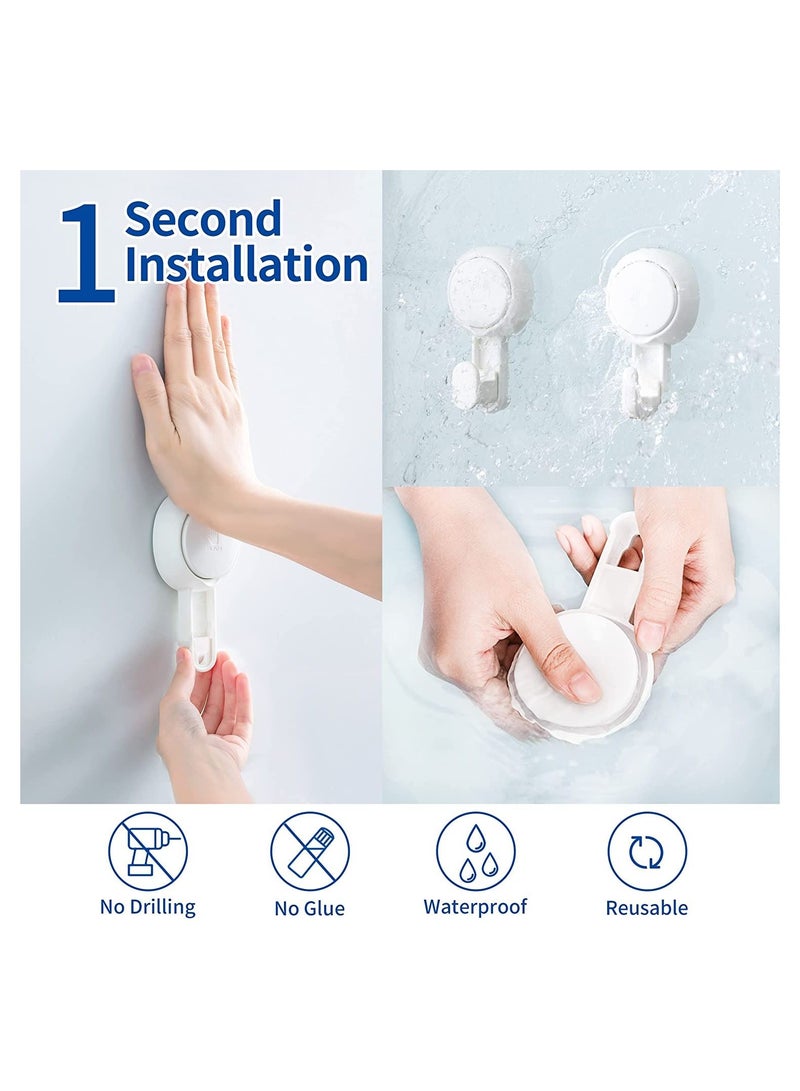 1 Second Installation

No Drilling

No Glue

Waterproof

Reusable